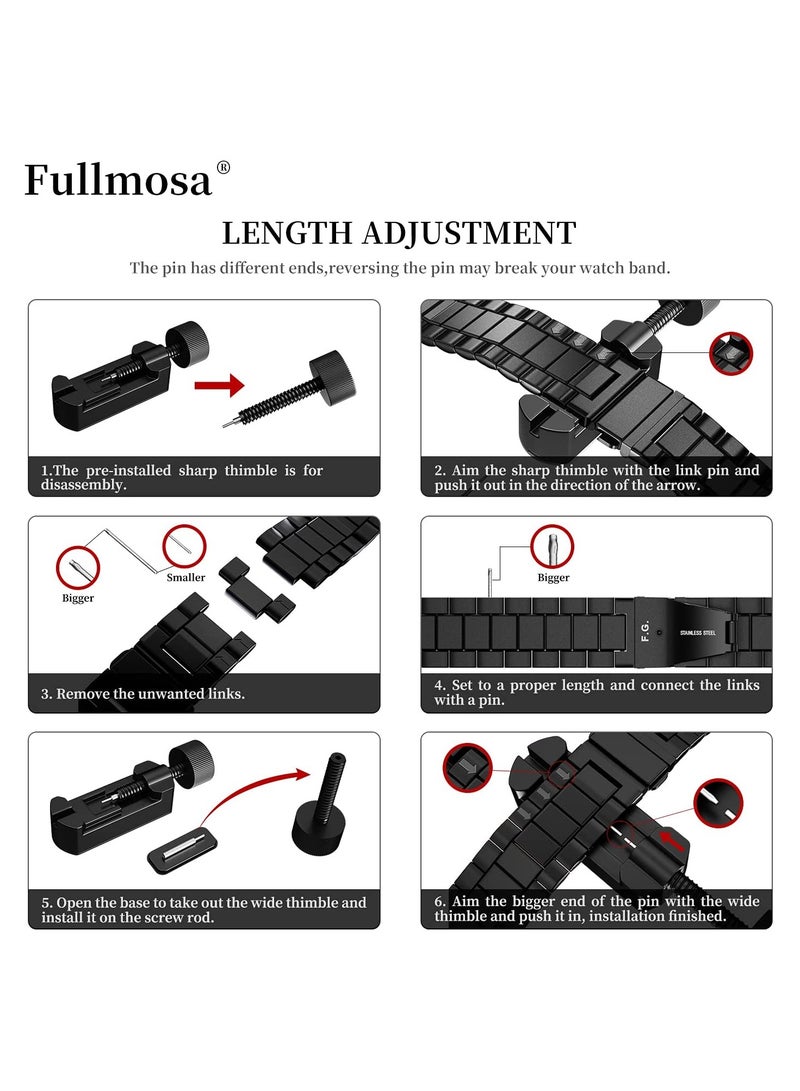 Fullmosa®

LENGTH ADJUSTMENT

The pin has different ends,reversing the pin may break your watch band.

1.The pre-installed sharp thimble is for disassembly.

2. Aim the sharp thimble with the link pin and push it out in the direction of the arrow.

Bigger

Smaller

3. Remove the unwanted links.

Bigger

F.G.

STAINLESS STEEL

4. Set to a proper length and connect the links with a pin.

5. Open the base to take out the wide thimble and install it on the screw rod.

6. Aim the bigger end of the pin with the wide thimble and push it in, installation finished.