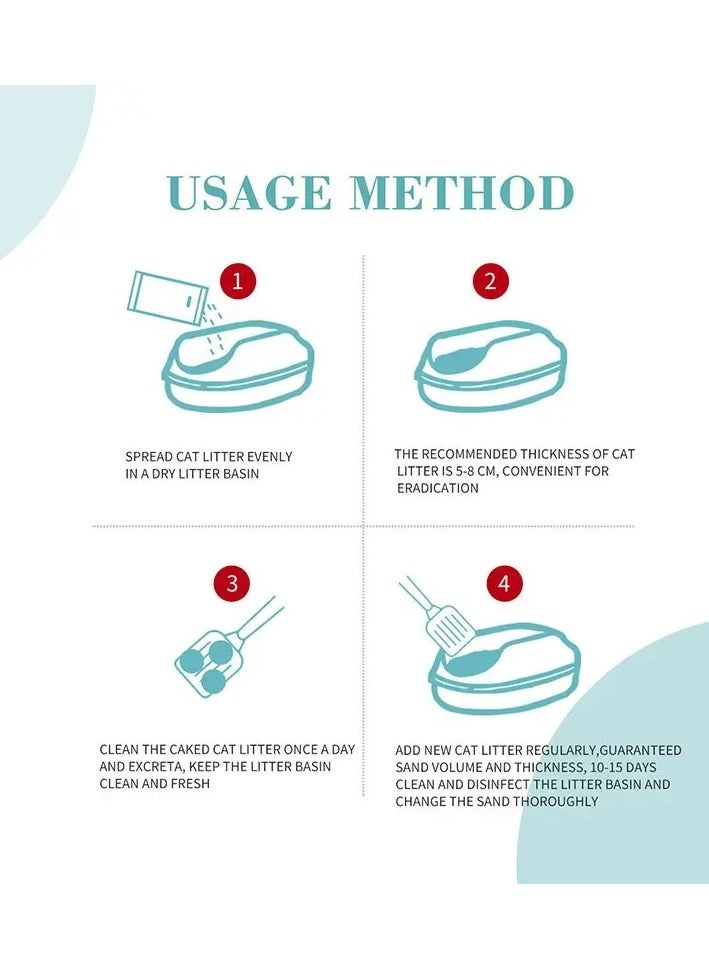 USAGE METHOD

1

SPREAD CAT LITTER EVENLY IN A DRY LITTER BASIN

2

THE RECOMMENDED THICKNESS OF CAT LITTER IS 5-8 CM, CONVENIENT FOR ERADICATION

3

CLEAN THE CAKED CAT LITTER ONCE A DAY AND EXCRETA, KEEP THE LITTER BASIN CLEAN AND FRESH

4

ADD NEW CAT LITTER REGULARLY,GUARANTEED SAND VOLUME AND THICKNESS, 10-15 DAYS CLEAN AND DISINFECT THE LITTER BASIN AND CHANGE THE SAND THOROUGHLY