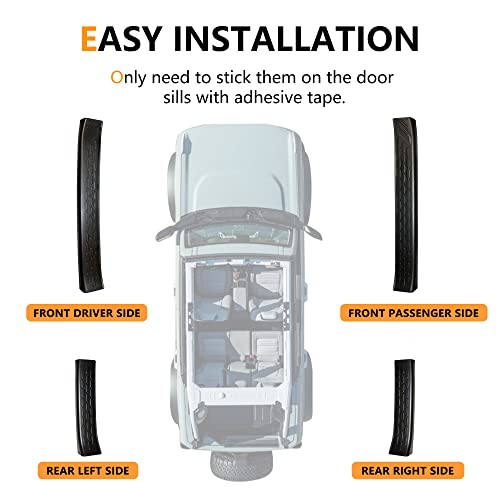 EASY INSTALLATION

Only need to stick them on the door sills with adhesive tape.

FRONT DRIVER SIDE

FRONT PASSENGER SIDE

REAR LEFT SIDE

REAR RIGHT SIDE