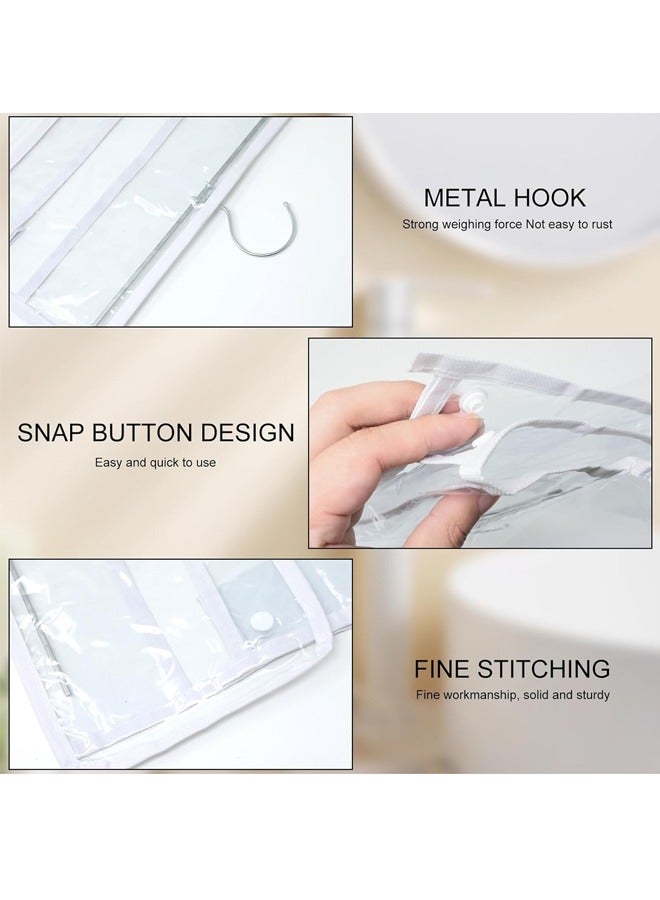 METAL HOOK
Strong weighing force Not easy to rust

SNAP BUTTON DESIGN
Easy and quick to use

FINE STITCHING
Fine workmanship, solid and sturdy