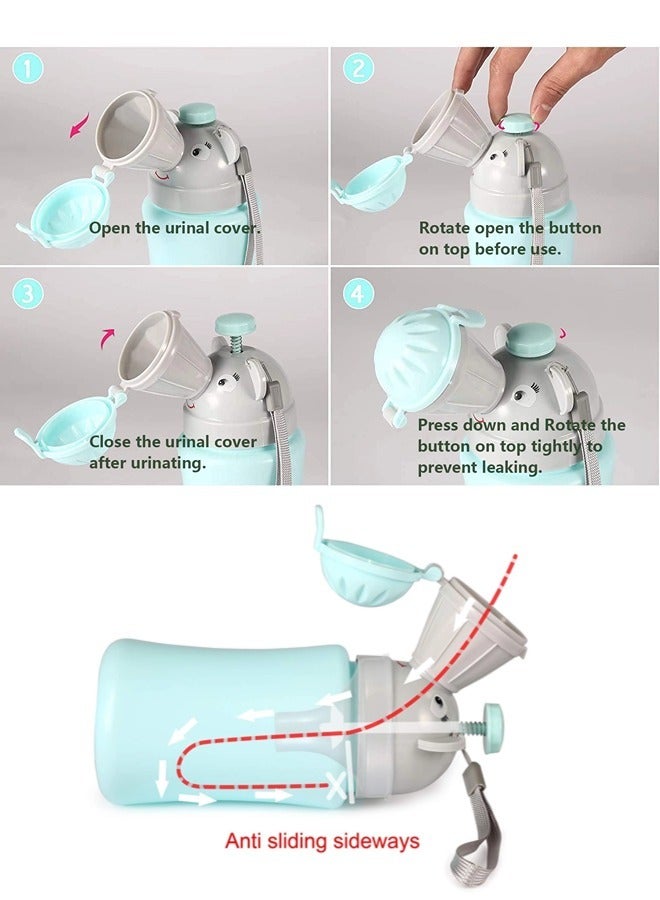 1
Open the urinal cover.

2
Rotate open the button on top before use.

3
Close the urinal cover after urinating.

4
Press down and Rotate the button on top tightly to prevent leaking.

Anti sliding sideways