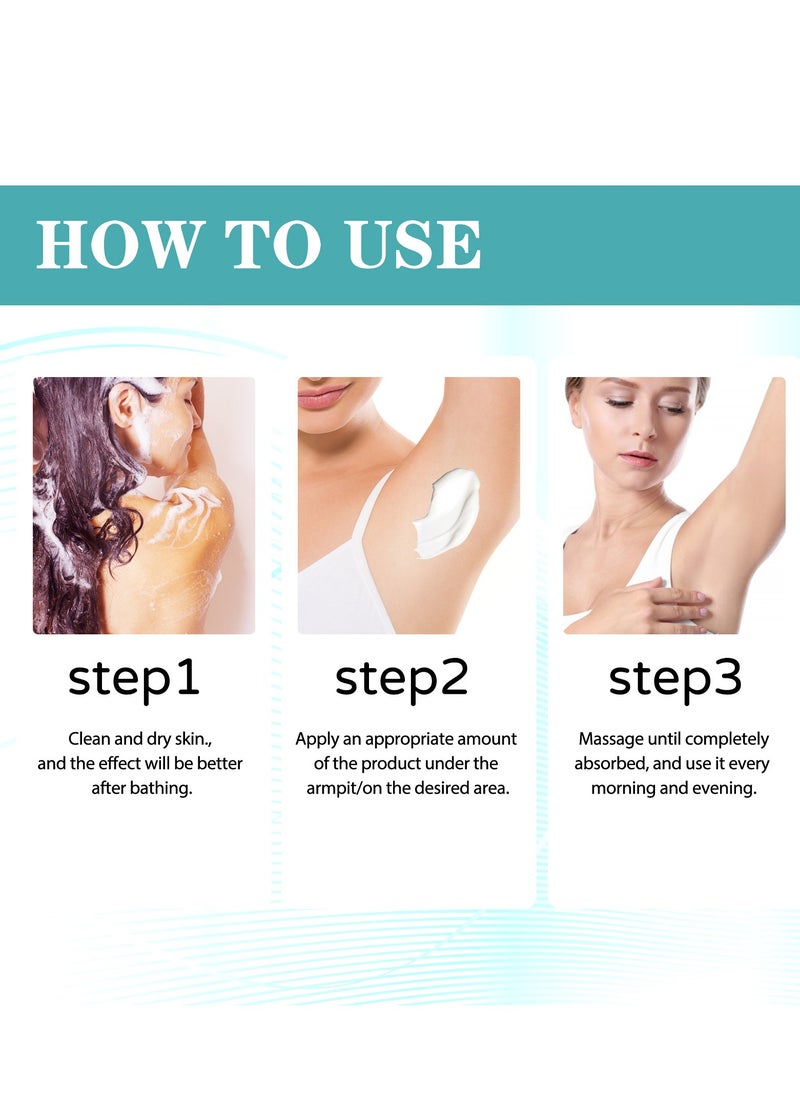 HOW TO USE

step1

Clean and dry skin., and the effect will be better after bathing.

step2

Apply an appropriate amount of the product under the armpit/on the desired area.

step3

Massage until completely absorbed, and use it every morning and evening.