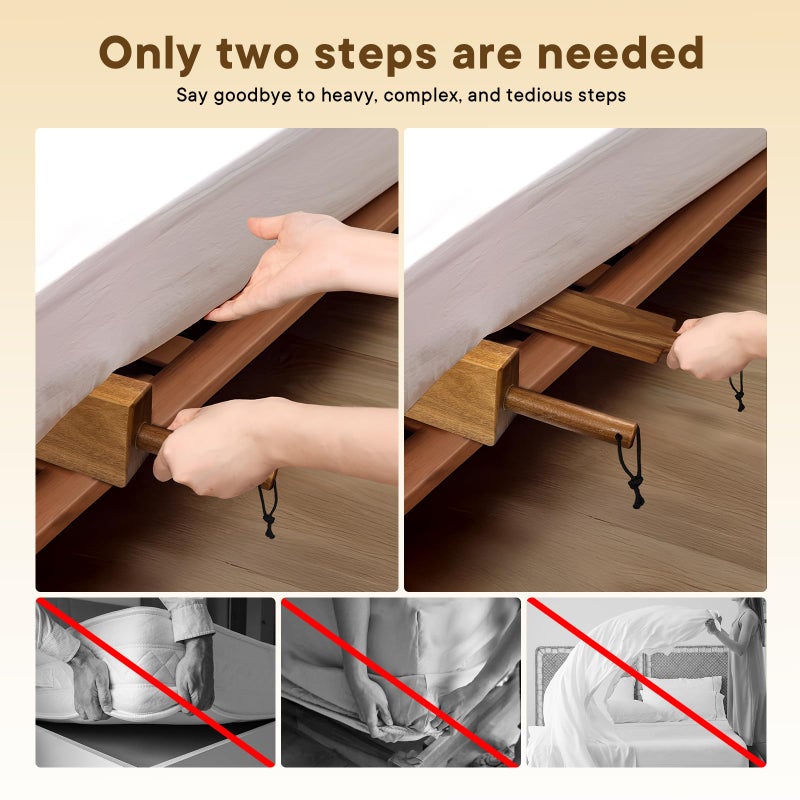 Only two steps are needed

Say goodbye to heavy, complex, and tedious steps