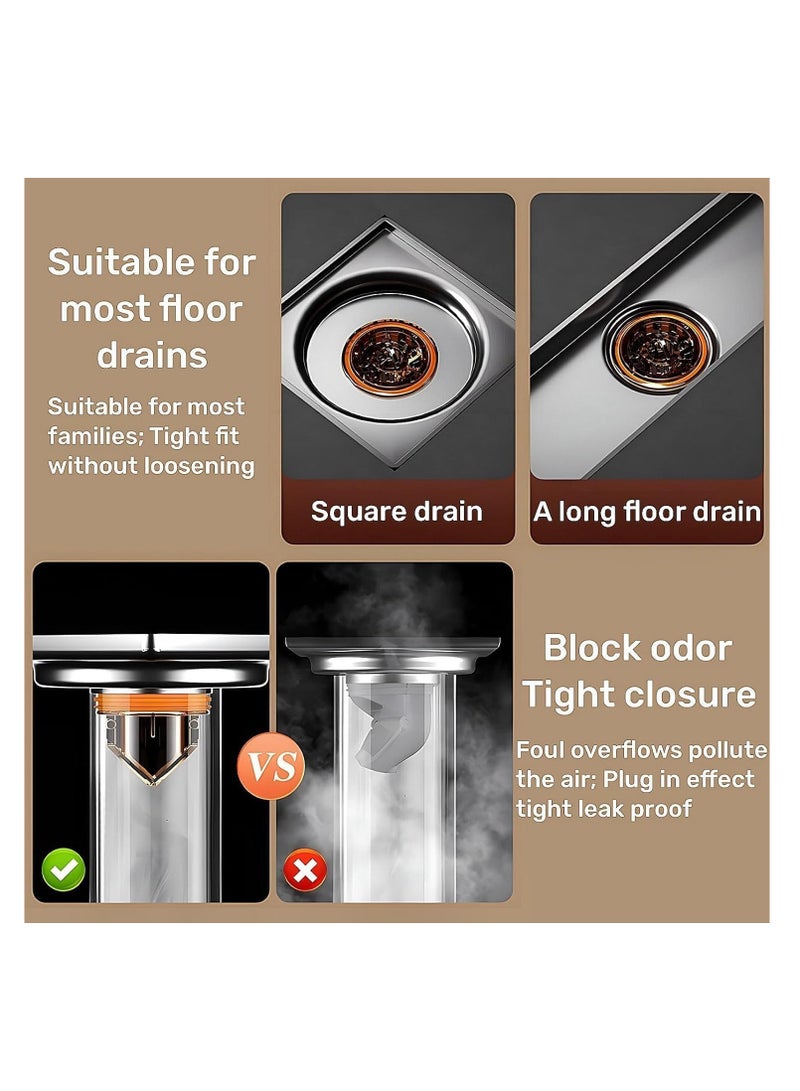 Suitable for most floor drains

Suitable for most families; Tight fit without loosening

Square drain

A long floor drain

VS

Block odor Tight closure

Foul overflows pollute the air; Plug in effect tight leak proof