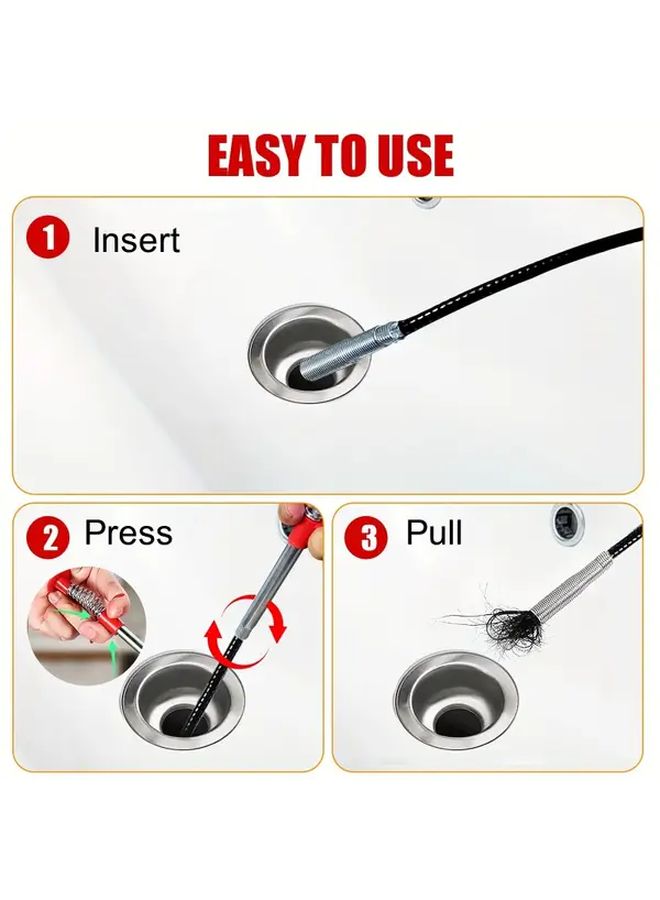 EASY TO USE

1 Insert

2 Press

3 Pull