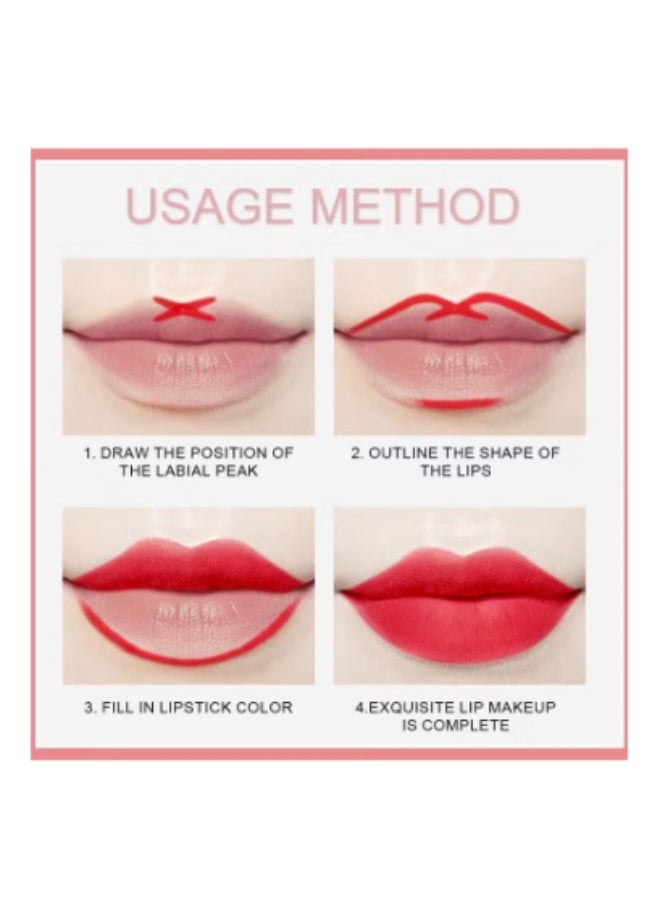 USAGE METHOD

1. DRAW THE POSITION OF THE LABIAL PEAK

2. OUTLINE THE SHAPE OF THE LIPS

3. FILL IN LIPSTICK COLOR

4.EXQUISITE LIP MAKEUP IS COMPLETE