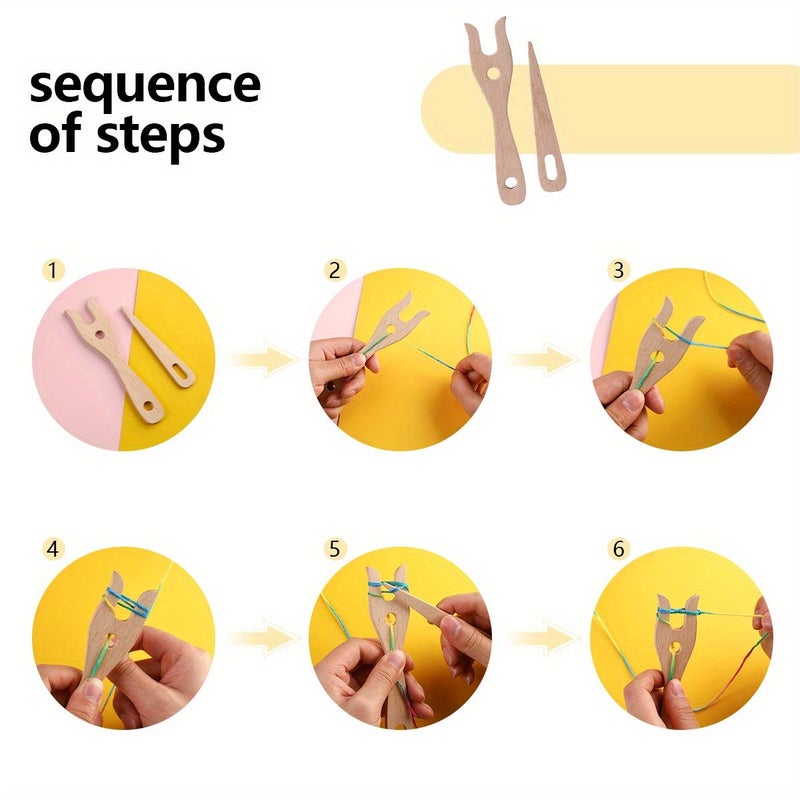 sequence of steps

1

2

3

4

5

6