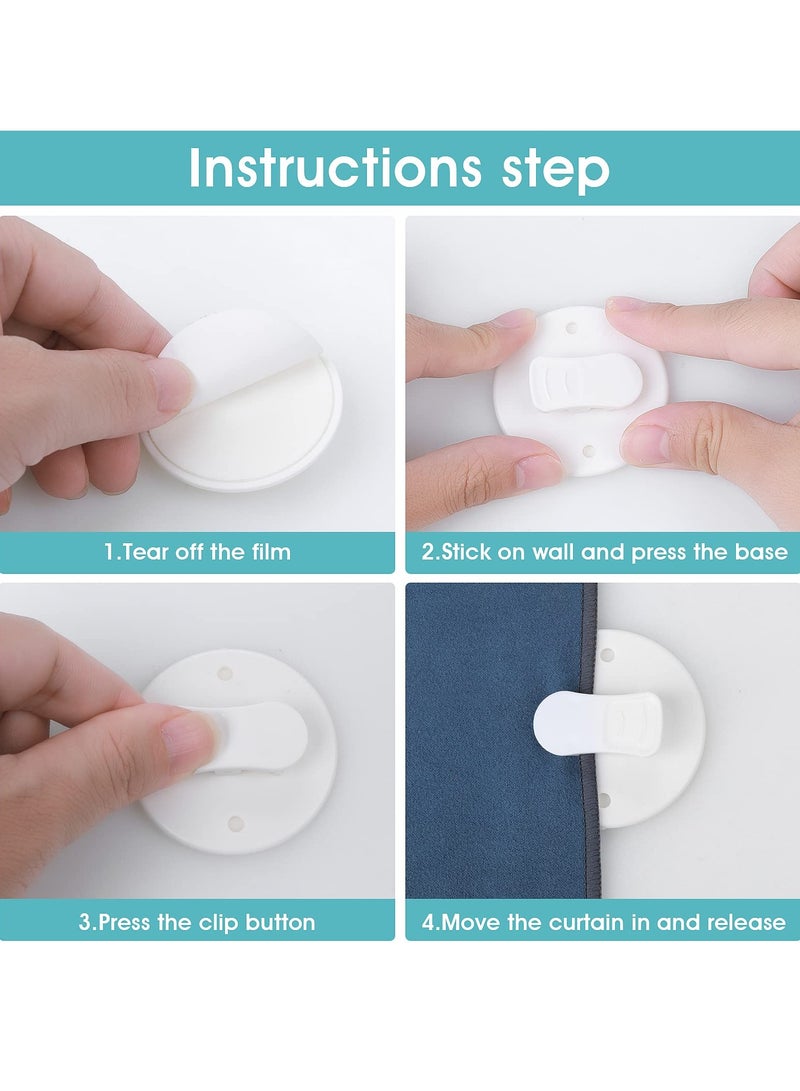 Instructions step

1.Tear off the film

2.Stick on wall and press the base

3.Press the clip button

4.Move the curtain in and release