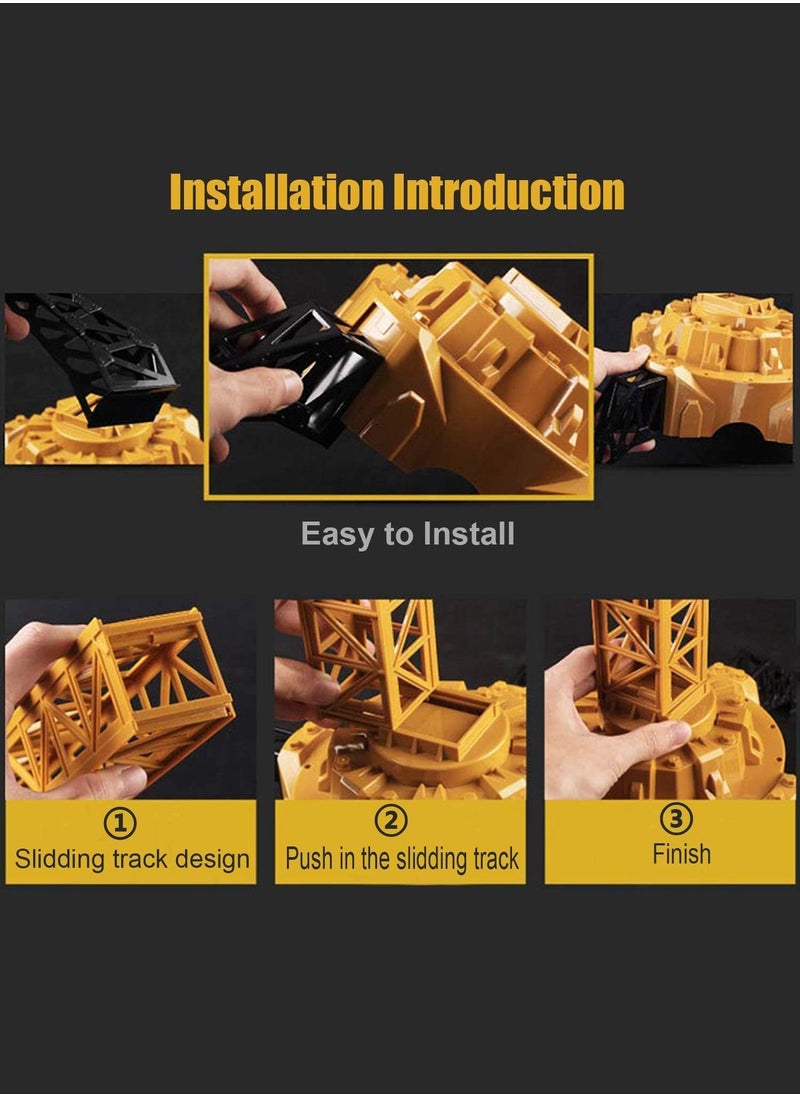 Installation Introduction

Easy to Install

①
Slidding track design

②
Push in the slidding track

③
Finish