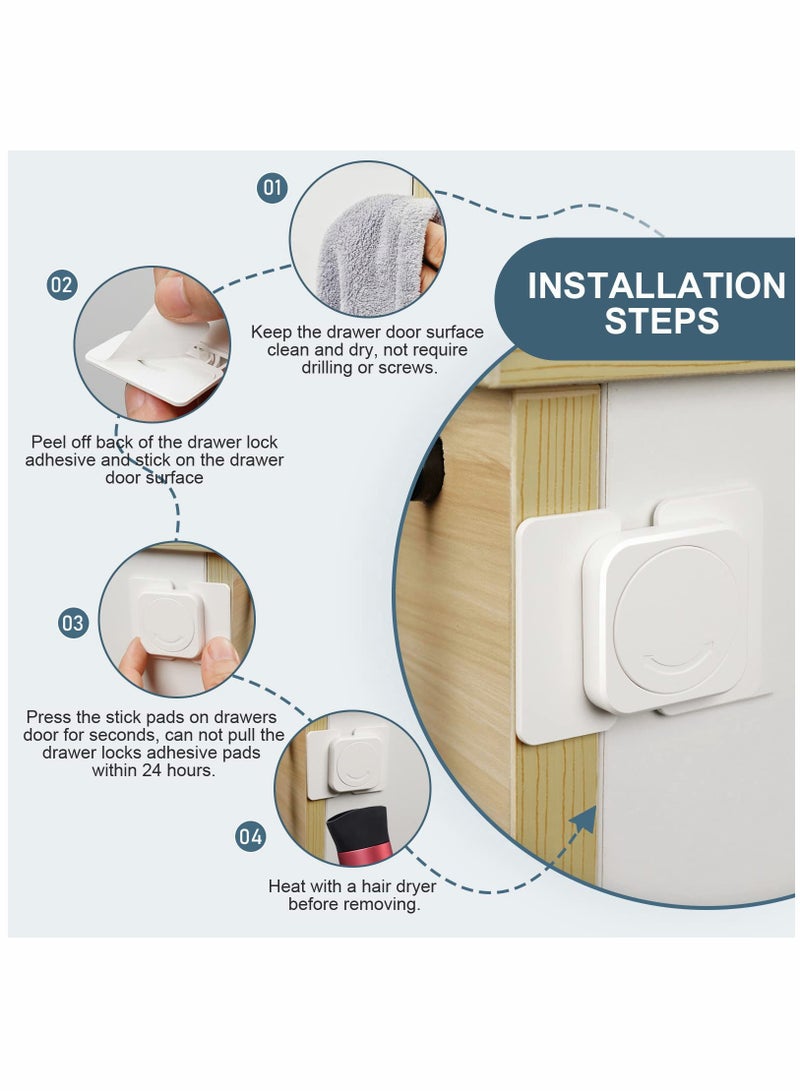 INSTALLATION STEPS

01

Keep the drawer door surface clean and dry, not require drilling or screws.

02

Peel off back of the drawer lock adhesive and stick on the drawer door surface

03

Press the stick pads on drawers door for seconds, can not pull the drawer locks adhesive pads within 24 hours.

04

Heat with a hair dryer before removing.