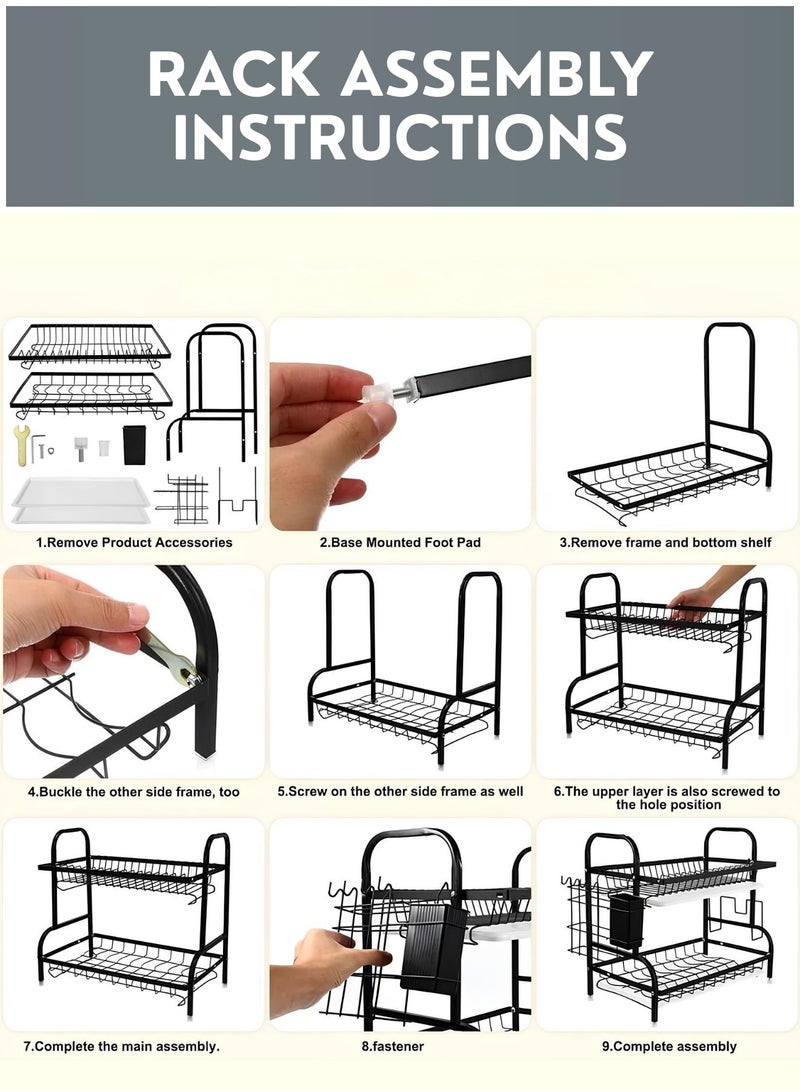 RACK ASSEMBLY INSTRUCTIONS

1.Remove Product Accessories

2.Base Mounted Foot Pad

3.Remove frame and bottom shelf

4.Buckle the other side frame, too

5.Screw on the other side frame as well

6.The upper layer is also screwed to the hole position

7.Complete the main assembly.

8.fastener

9.Complete assembly