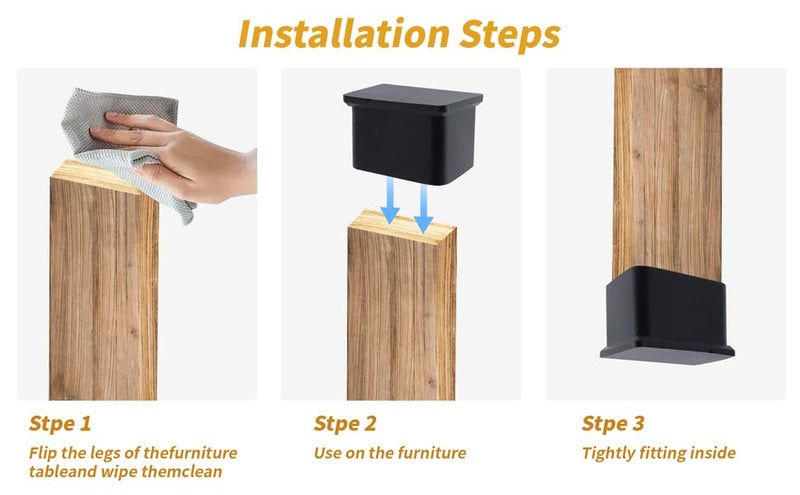 Installation Steps

Stpe 1

Flip the legs of thefurniture tableand wipe themclean

Stpe 2

Use on the furniture

Stpe 3

Tightly fitting inside