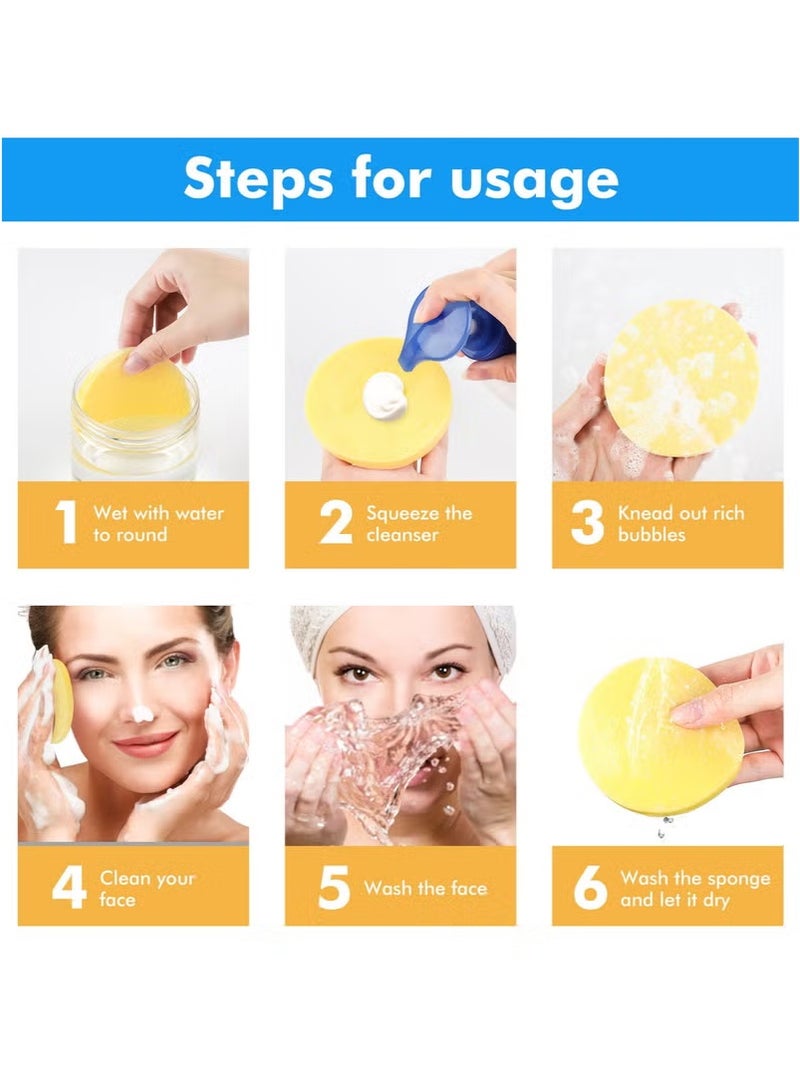 Steps for usage

1 Wet with water to round

2 Squeeze the cleanser

3 Knead out rich bubbles

4 Clean your face

5 Wash the face

6 Wash the sponge and let it dry