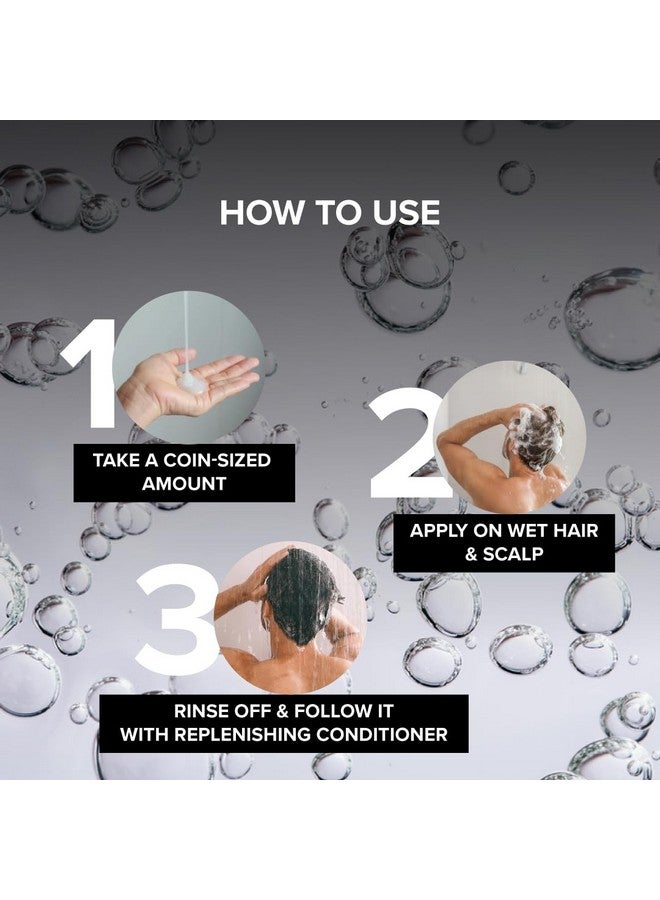 HOW TO USE

1

TAKE A COIN-SIZED AMOUNT

2

APPLY ON WET HAIR & SCALP

3

RINSE OFF & FOLLOW IT WITH REPLENISHING CONDITIONER