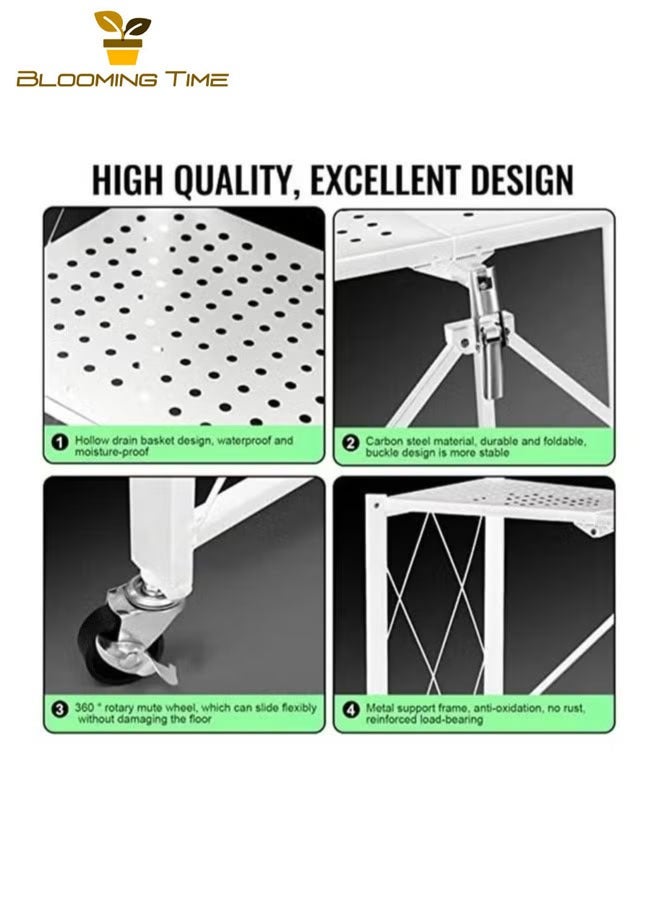 BLOOMING TIME

HIGH QUALITY, EXCELLENT DESIGN

1 Hollow drain basket design, waterproof and moisture-proof

2 Carbon steel material, durable and foldable, buckle design is more stable

3 360 ° rotary mute wheel, which can slide flexibly without damaging the floor

4 Metal support frame, anti-oxidation, no rust, reinforced load-bearing