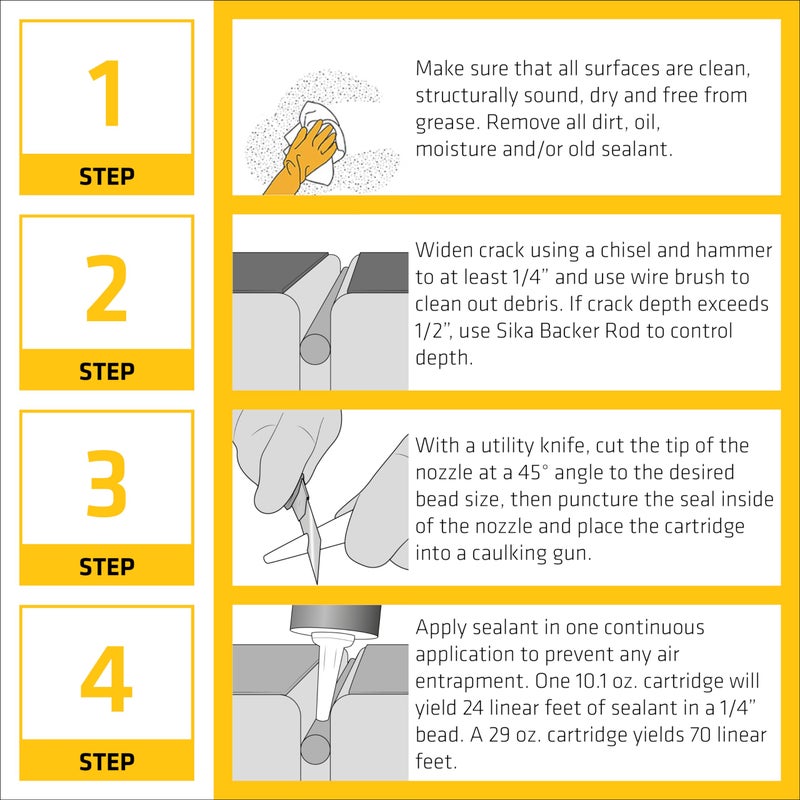 1
STEP

Make sure that all surfaces are clean, structurally sound, dry and free from grease. Remove all dirt, oil, moisture and/or old sealant.

2
STEP

Widen crack using a chisel and hammer to at least 1/4" and use wire brush to clean out debris. If crack depth exceeds 1/2", use Sika Backer Rod to control depth.

3
STEP

With a utility knife, cut the tip of the nozzle at a 45° angle to the desired bead size, then puncture the seal inside of the nozzle and place the cartridge into a caulking gun.

4
STEP

Apply sealant in one continuous application to prevent any air entrapment. One 10.1 oz. cartridge will yield 24 linear feet of sealant in a 1/4" bead. A 29 oz. cartridge yields 70 linear feet.