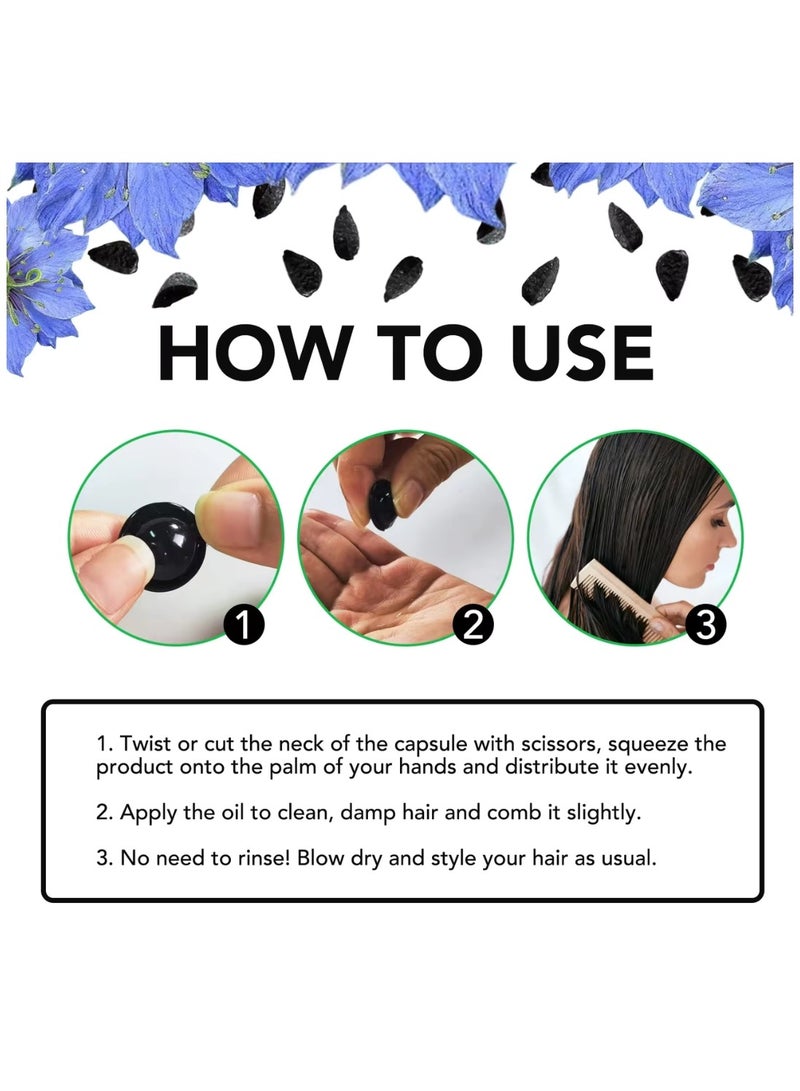 HOW TO USE

1

2

3

1. Twist or cut the neck of the capsule with scissors, squeeze the product onto the palm of your hands and distribute it evenly.

2. Apply the oil to clean, damp hair and comb it slightly.

3. No need to rinse! Blow dry and style your hair as usual.