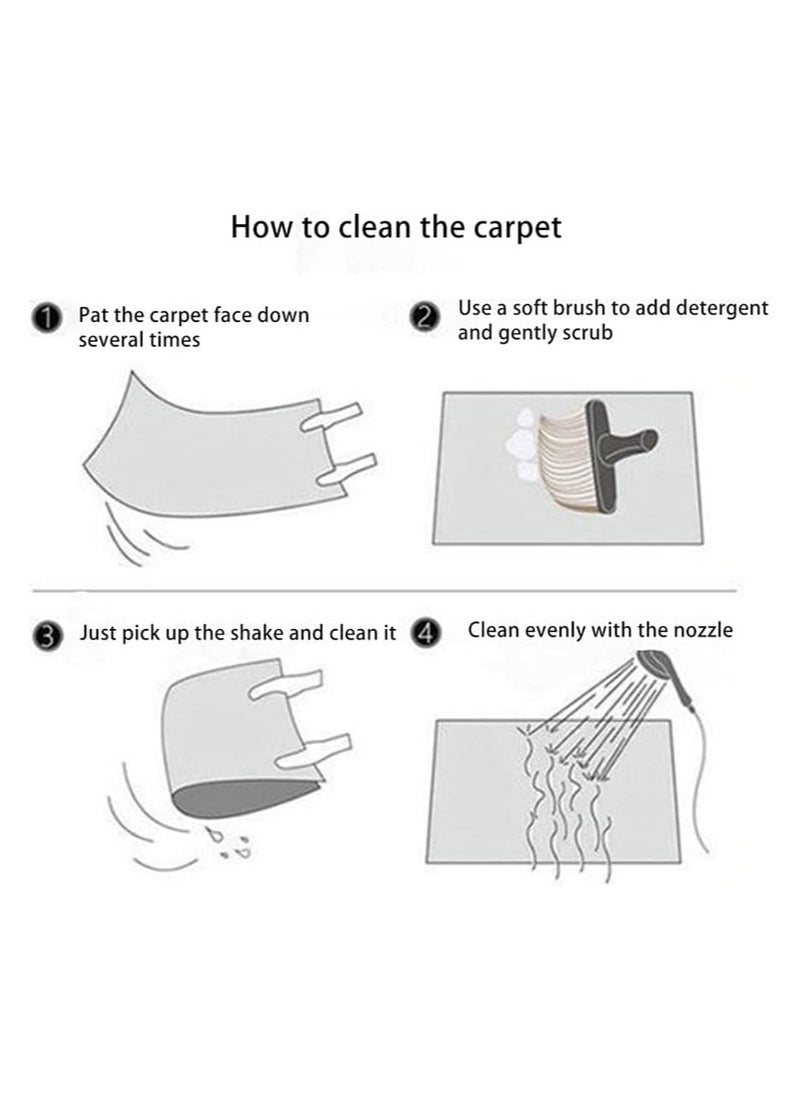 How to clean the carpet

1 Pat the carpet face down several times

2 Use a soft brush to add detergent and gently scrub

3 Just pick up the shake and clean it

4 Clean evenly with the nozzle