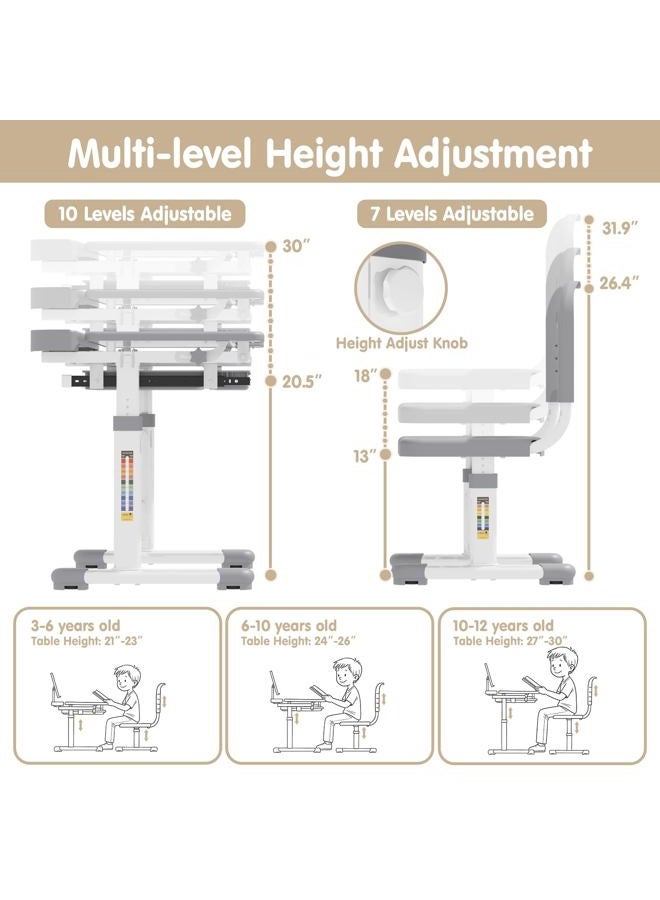 Multi-level Height Adjustment

10 Levels Adjustable

30″

20.5″

7 Levels Adjustable

31.9″

26.4″

Height Adjust Knob

18″

13″

3-6 years old
Table Height: 21″-23″

6-10 years old
Table Height: 24″-26″

10-12 years old
Table Height: 27″-30″