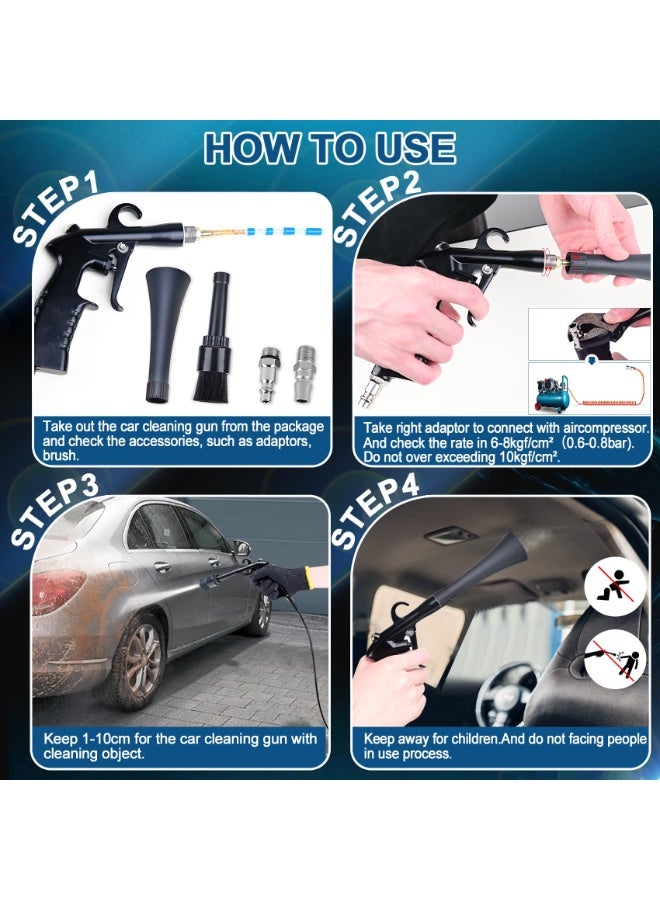 HOW TO USE

STEP1

Take out the car cleaning gun from the package and check the accessories, such as adaptors, brush.

STEP2

Take right adaptor to connect with aircompressor. And check the rate in 6-8kgf/cm² (0.6-0.8bar). Do not over exceeding 10kgf/cm².

STEP3

Keep 1-10cm for the car cleaning gun with cleaning object.

STEP4

Keep away for children.And do not facing people in use process.