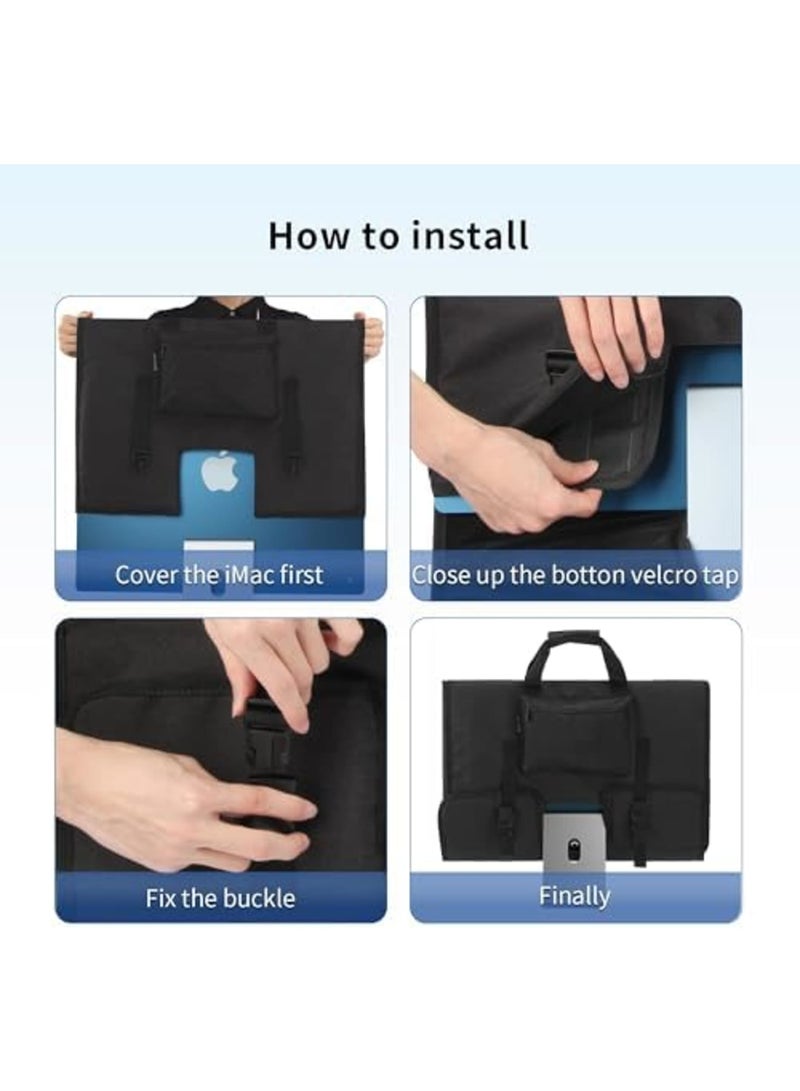 How to install

Cover the iMac first

Close up the botton velcro tap

Fix the buckle

Finally