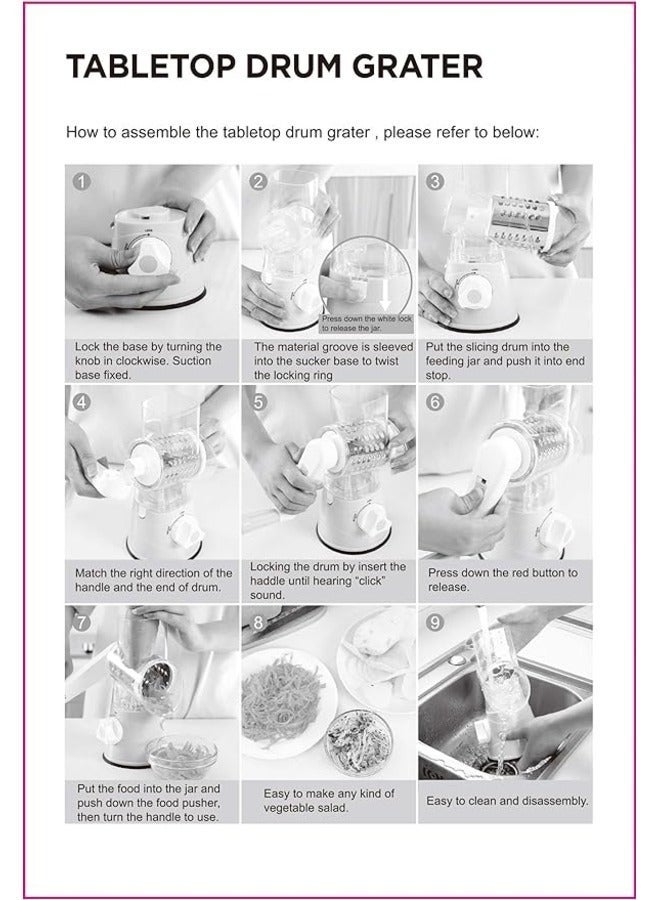 TABLETOP DRUM GRATER

How to assemble the tabletop drum grater , please refer to below:

1

Lock the base by turning the knob in clockwise. Suction base fixed.

2

Press down the white lock to release the jar.

The material groove is sleeved into the sucker base to twist the locking ring

3

Put the slicing drum into the feeding jar and push it into end stop.

4

Match the right direction of the handle and the end of drum.

5

Locking the drum by insert the haddle until hearing "click" sound.

6

Press down the red button to release.

7

Put the food into the jar and push down the food pusher, then turn the handle to use.

8

Easy to make any kind of vegetable salad.

9

Easy to clean and disassembly.