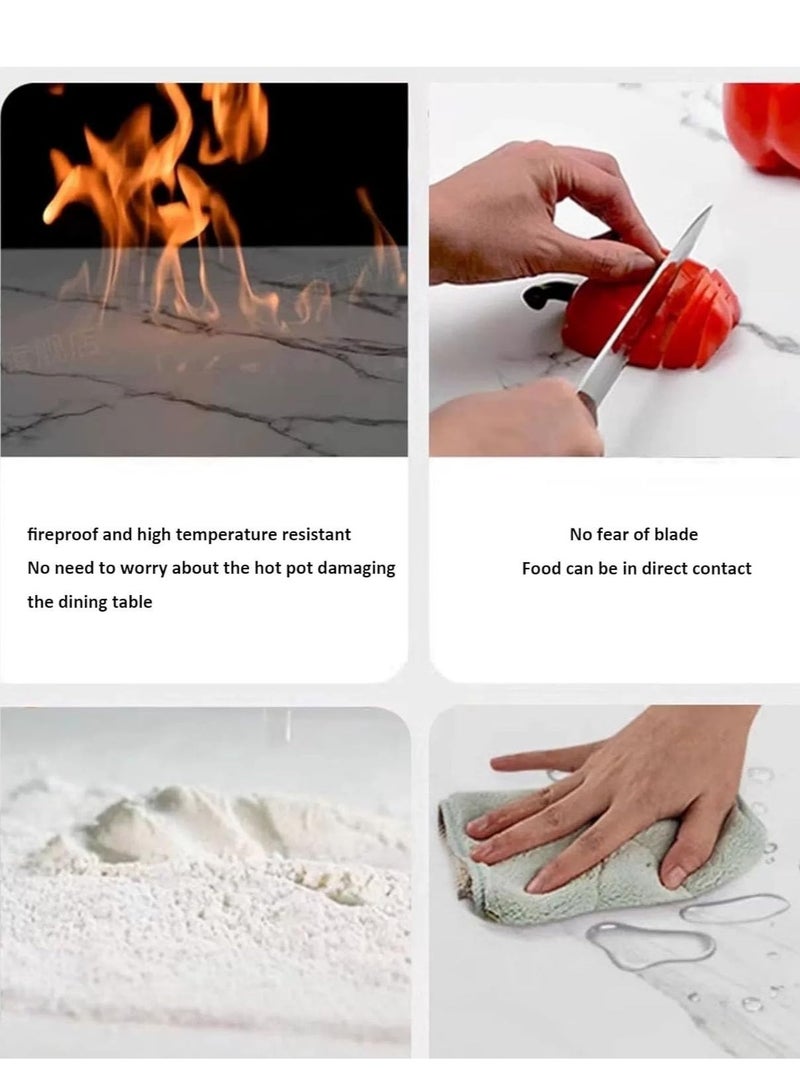 fireproof and high temperature resistant
No need to worry about the hot pot damaging the dining table

No fear of blade
Food can be in direct contact