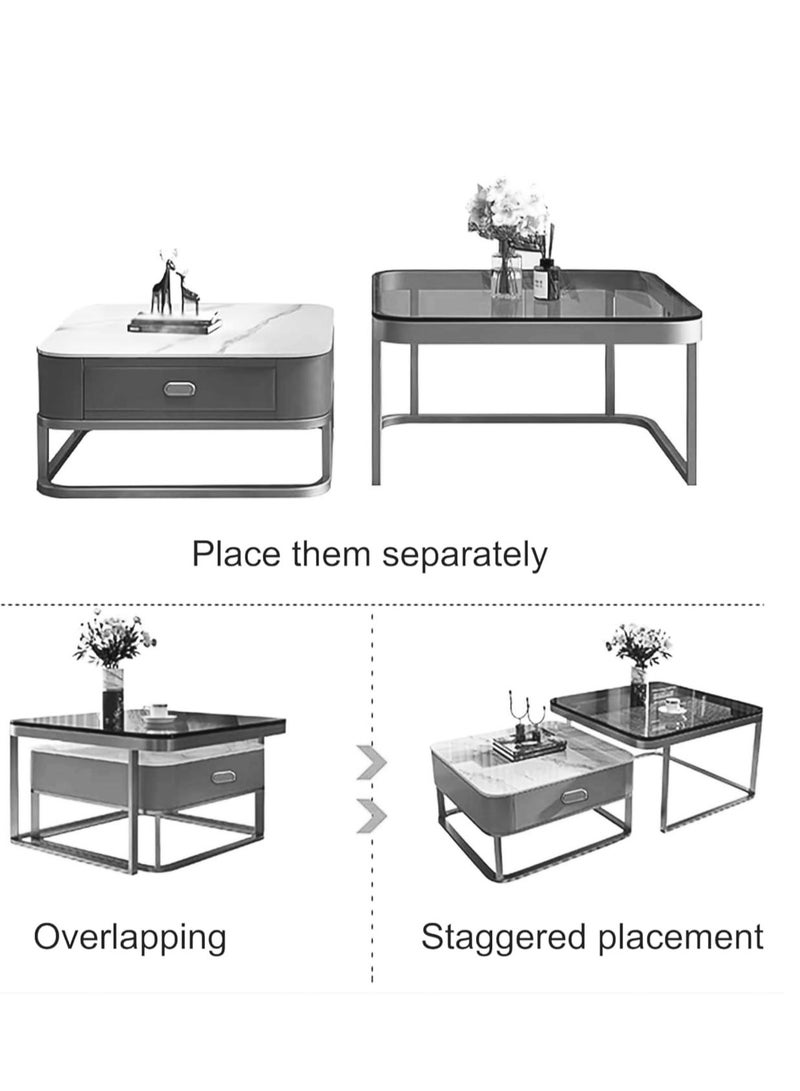 Place them separately

Overlapping

Staggered placement