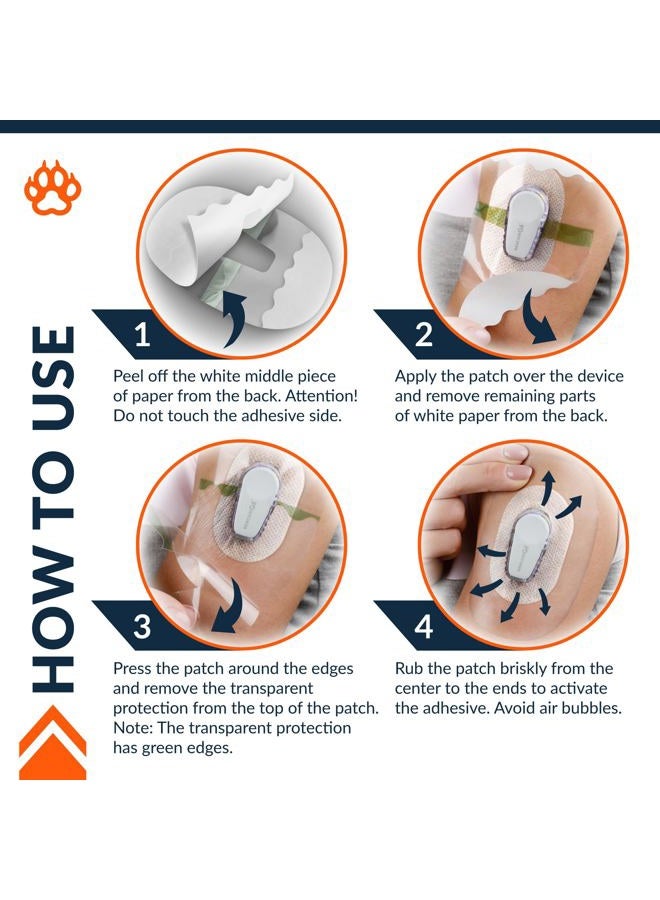 HOW TO USE

1

Peel off the white middle piece of paper from the back. Attention! Do not touch the adhesive side.

2

Apply the patch over the device and remove remaining parts of white paper from the back.

3

Press the patch around the edges and remove the transparent protection from the top of the patch. Note: The transparent protection has green edges.

4

Rub the patch briskly from the center to the ends to activate the adhesive. Avoid air bubbles.