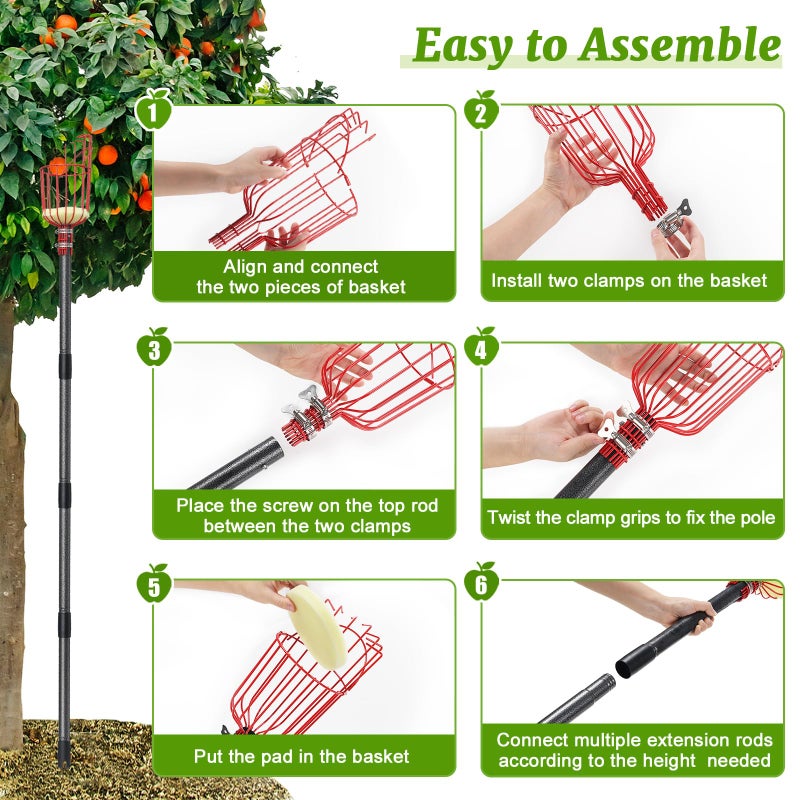 Easy to Assemble

1
Align and connect the two pieces of basket

2
Install two clamps on the basket

3
Place the screw on the top rod between the two clamps

4
Twist the clamp grips to fix the pole

5
Put the pad in the basket

6
Connect multiple extension rods according to the height needed