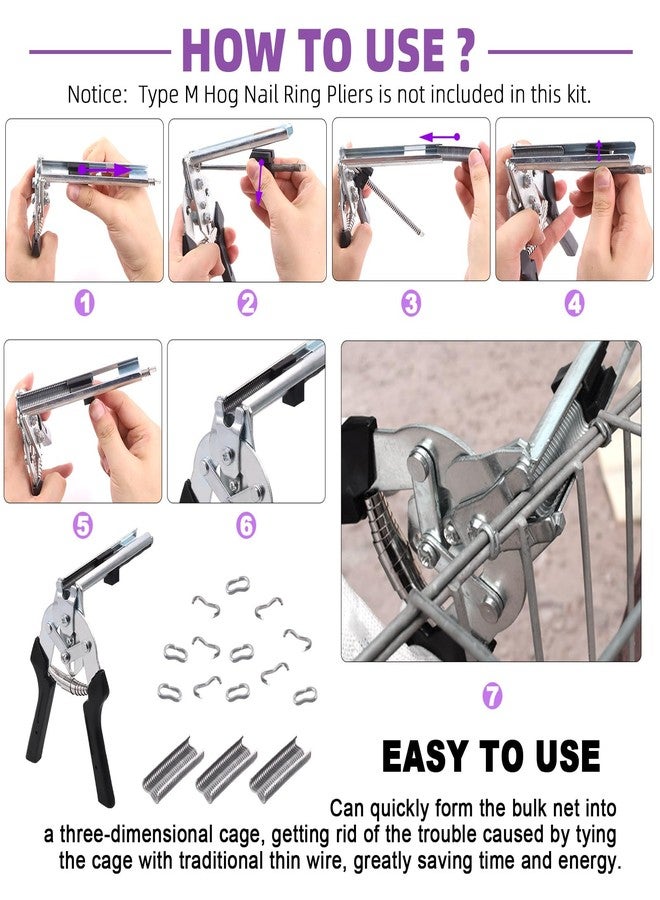 HOW TO USE ?

Notice: Type M Hog Nail Ring Pliers is not included in this kit.

1

2

3

4

5

6

7

EASY TO USE

Can quickly form the bulk net into a three-dimensional cage, getting rid of the trouble caused by tying the cage with traditional thin wire, greatly saving time and energy.