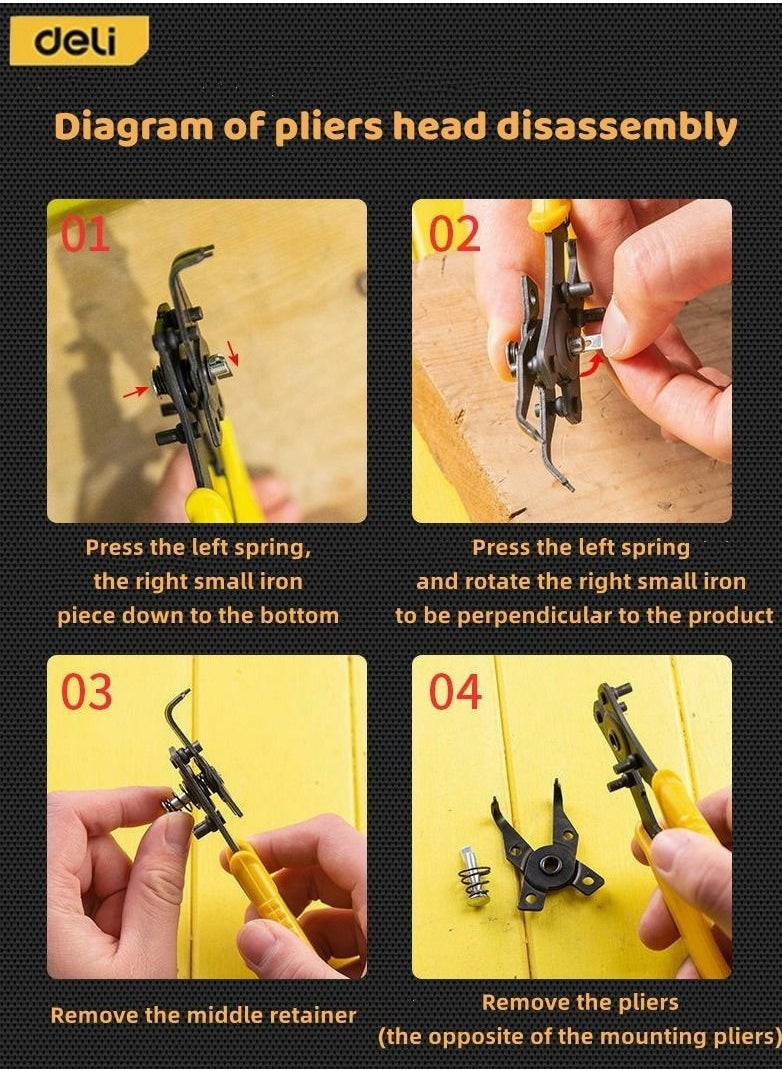 deli

Diagram of pliers head disassembly

01

Press the left spring, the right small iron piece down to the bottom

02

Press the left spring and rotate the right small iron to be perpendicular to the product

03

Remove the middle retainer

04

Remove the pliers (the opposite of the mounting pliers)