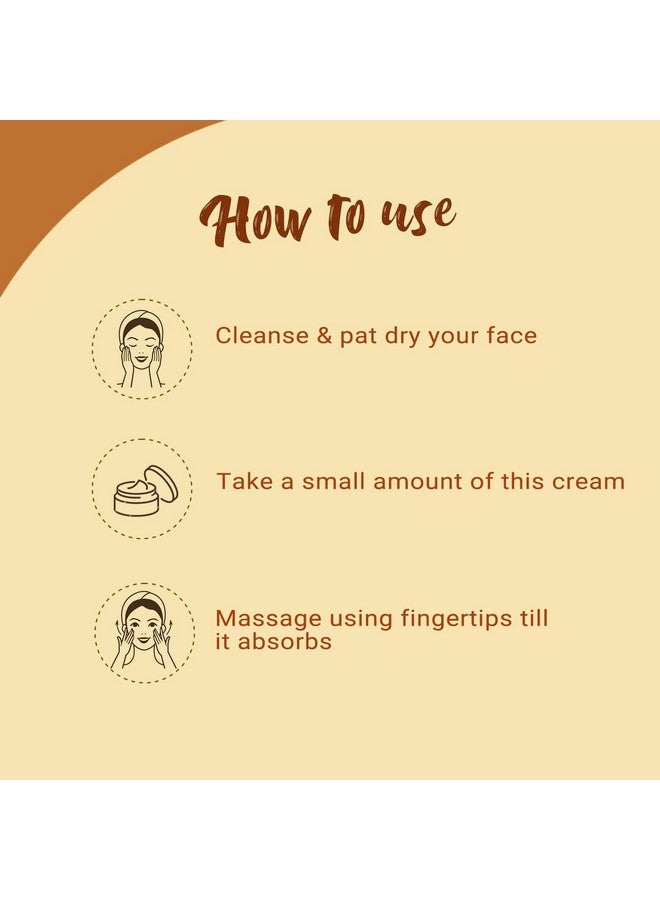 How to use

Cleanse & pat dry your face

Take a small amount of this cream

Massage using fingertips till it absorbs