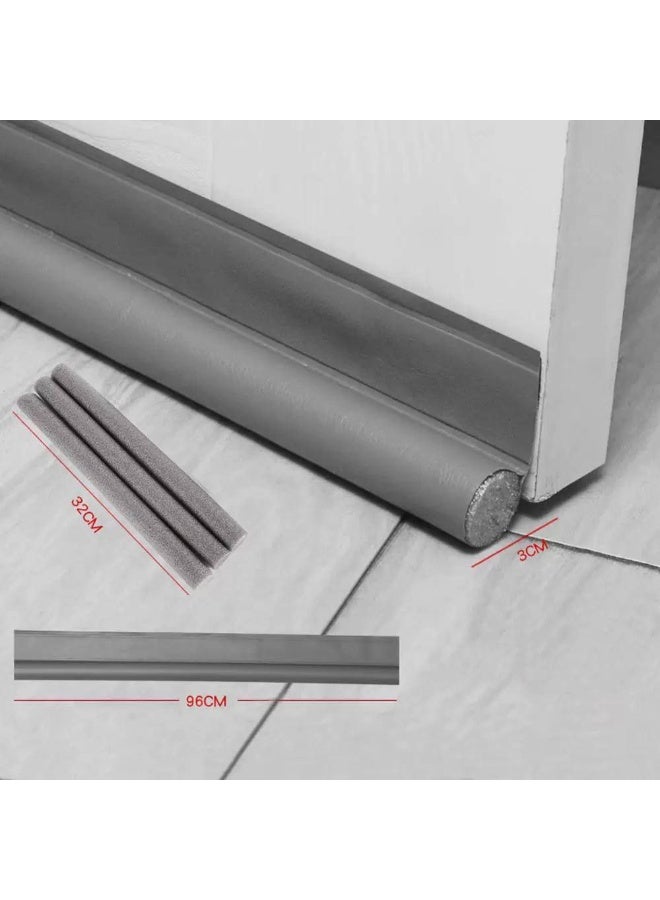 32CM

3CM

96CM