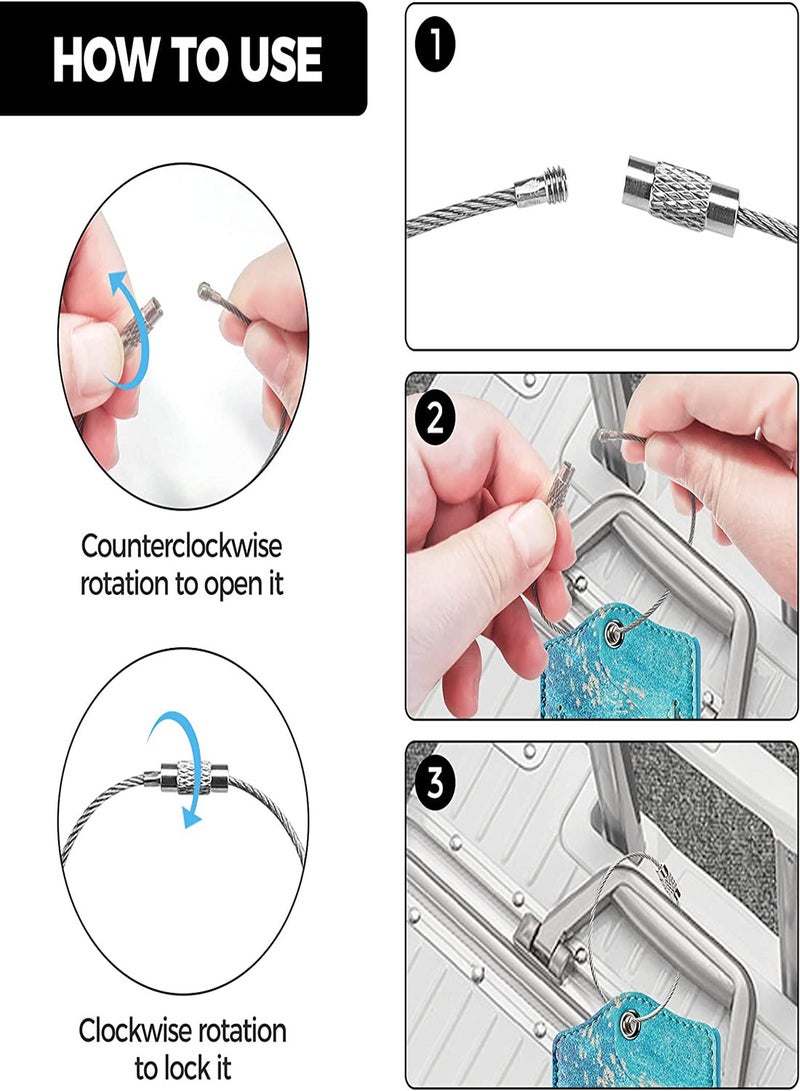 HOW TO USE

Counterclockwise rotation to open it

Clockwise rotation to lock it

1

2

3