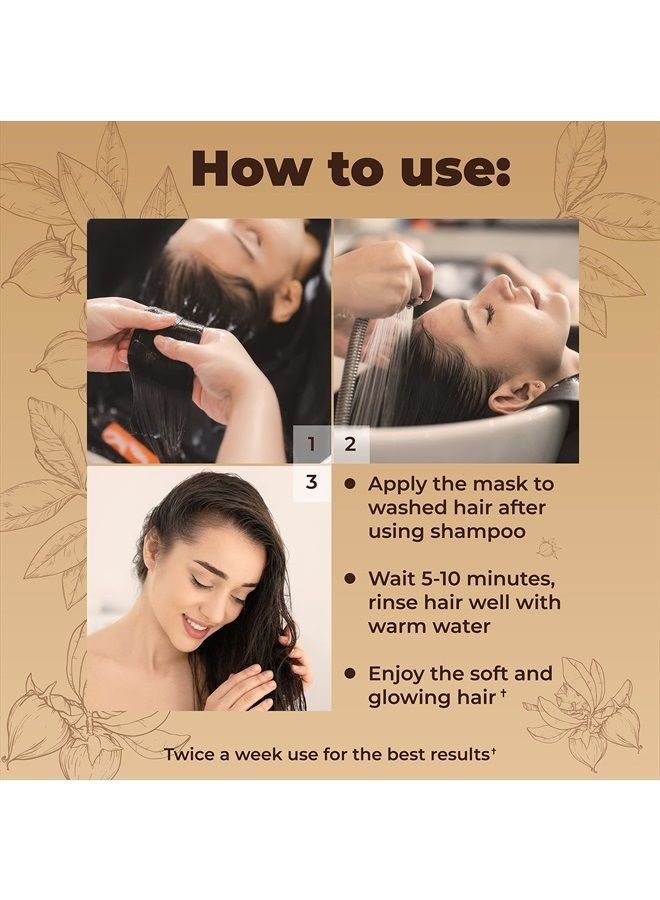 How to use:

1 2

3

• Apply the mask to washed hair after using shampoo

• Wait 5-10 minutes, rinse hair well with warm water

• Enjoy the soft and glowing hair †

Twice a week use for the best results†