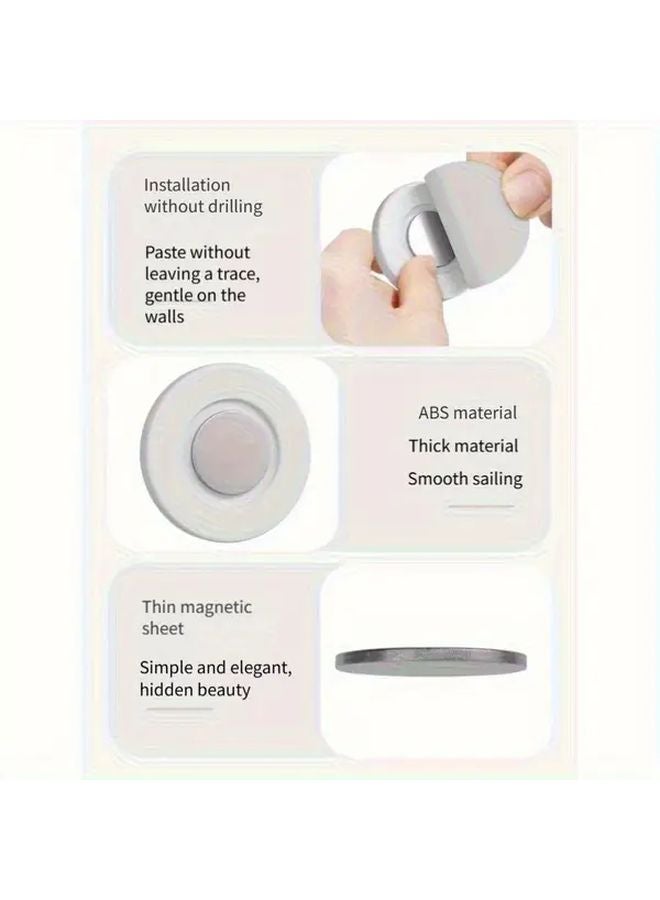 Installation without drilling

Paste without leaving a trace, gentle on the walls

ABS material

Thick material

Smooth sailing

Thin magnetic sheet

Simple and elegant, hidden beauty