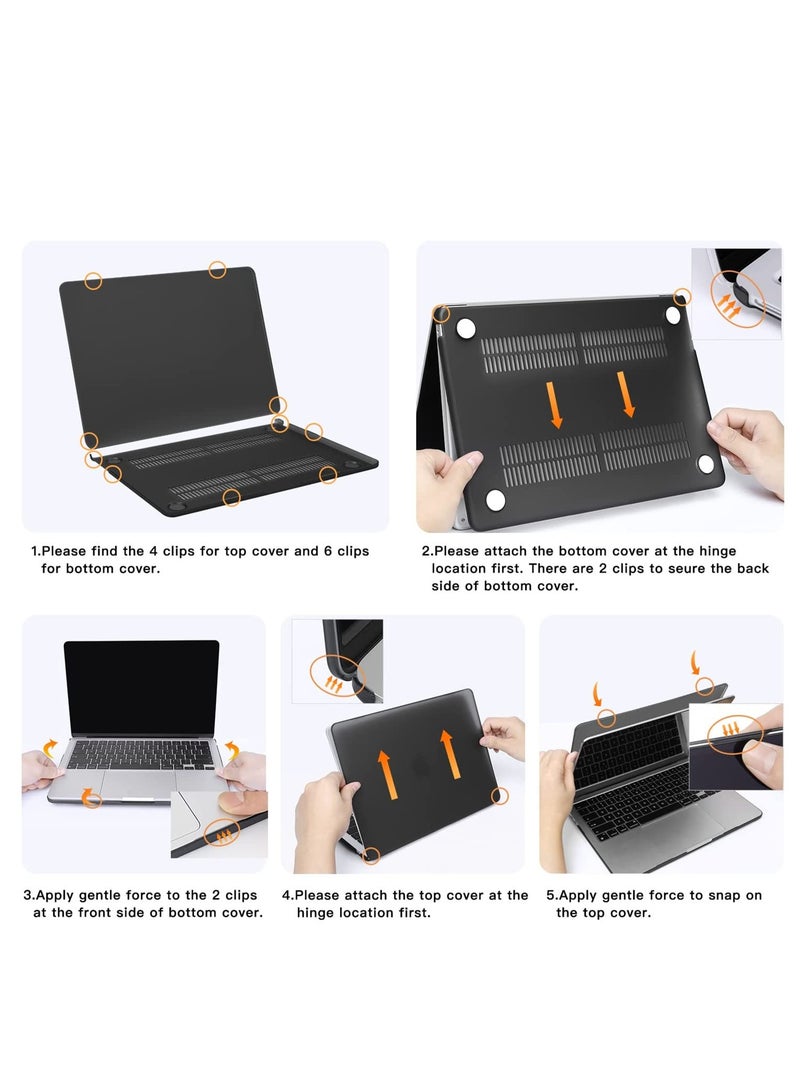 1.Please find the 4 clips for top cover and 6 clips for bottom cover.

2.Please attach the bottom cover at the hinge location first. There are 2 clips to seure the back side of bottom cover.

3.Apply gentle force to the 2 clips at the front side of bottom cover.

4.Please attach the top cover at the hinge location first.

5.Apply gentle force to snap on the top cover.