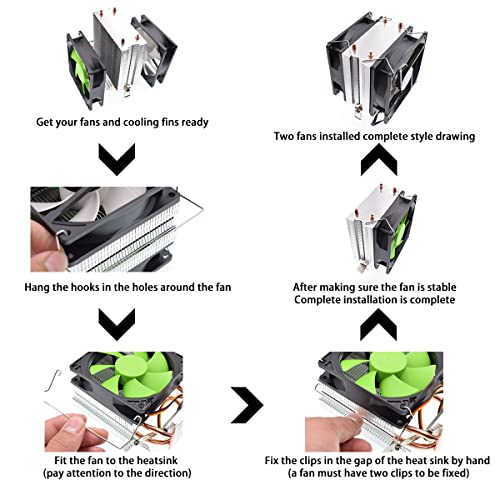 Get your fans and cooling fins ready

Hang the hooks in the holes around the fan

Fit the fan to the heatsink
(pay attention to the direction)

Fix the clips in the gap of the heat sink by hand
(a fan must have two clips to be fixed)

After making sure the fan is stable
Complete installation is complete

Two fans installed complete style drawing