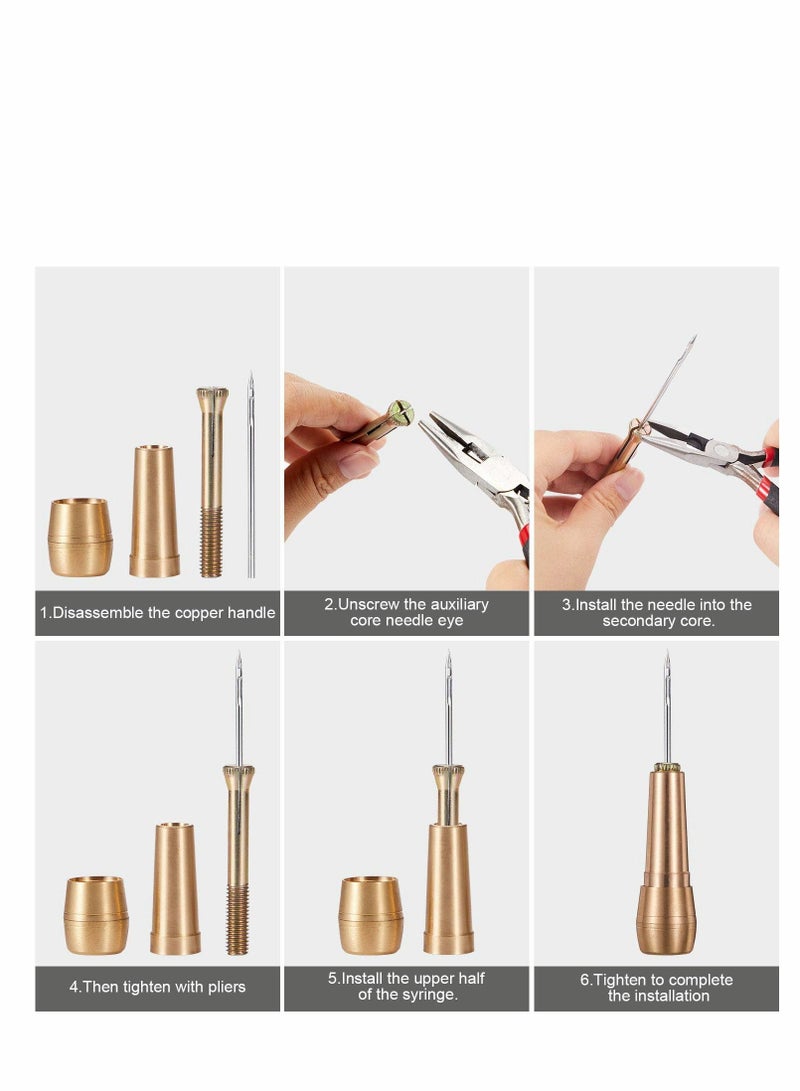 1.Disassemble the copper handle

2.Unscrew the auxiliary core needle eye

3.Install the needle into the secondary core.

4.Then tighten with pliers

5.Install the upper half of the syringe.

6.Tighten to complete the installation