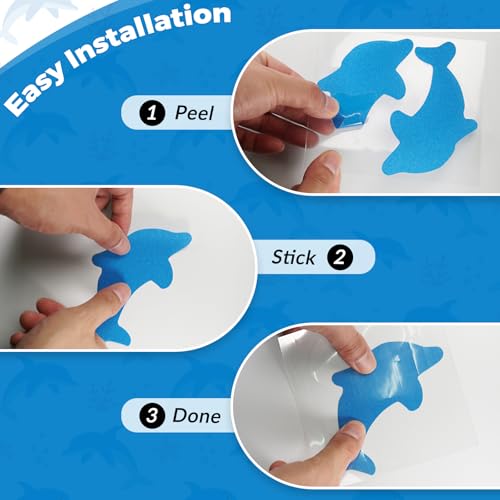 Easy Installation

1 Peel

Stick 2

3 Done