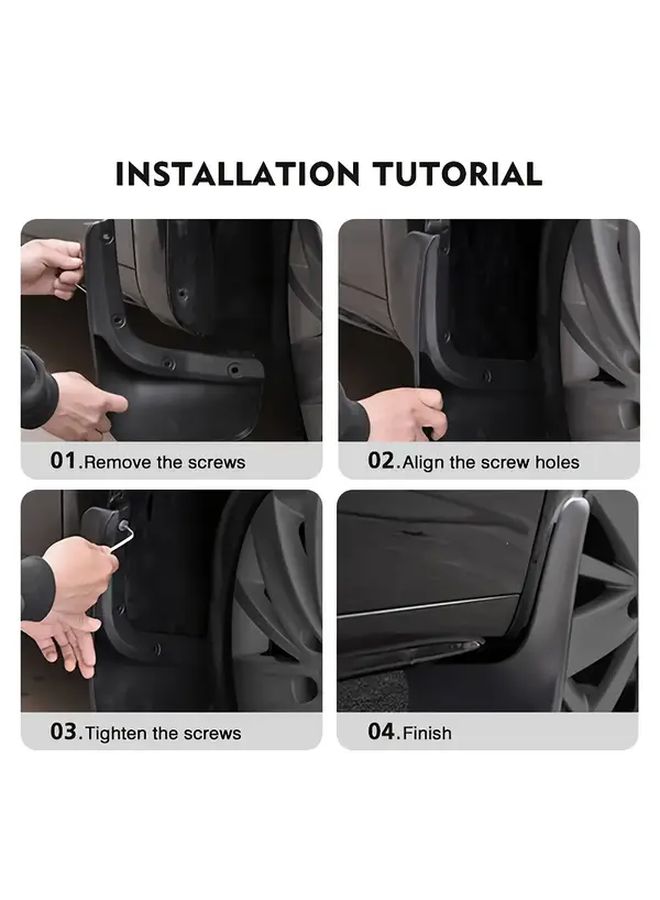 INSTALLATION TUTORIAL

01.Remove the screws

02.Align the screw holes

03.Tighten the screws

04.Finish