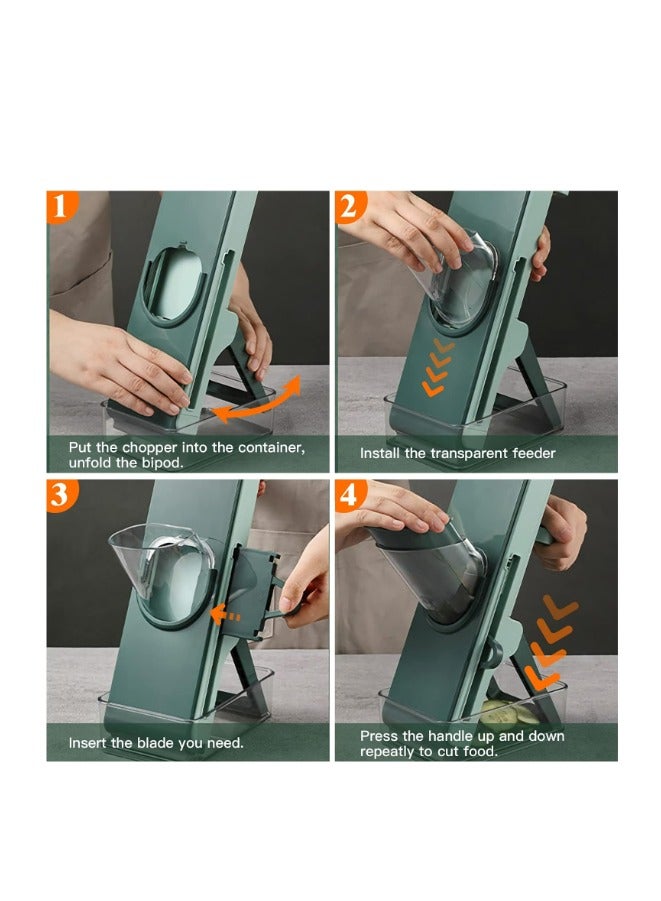 1

Put the chopper into the container, unfold the bipod.

2

Install the transparent feeder

3

Insert the blade you need.

4

Press the handle up and down repeatly to cut food.