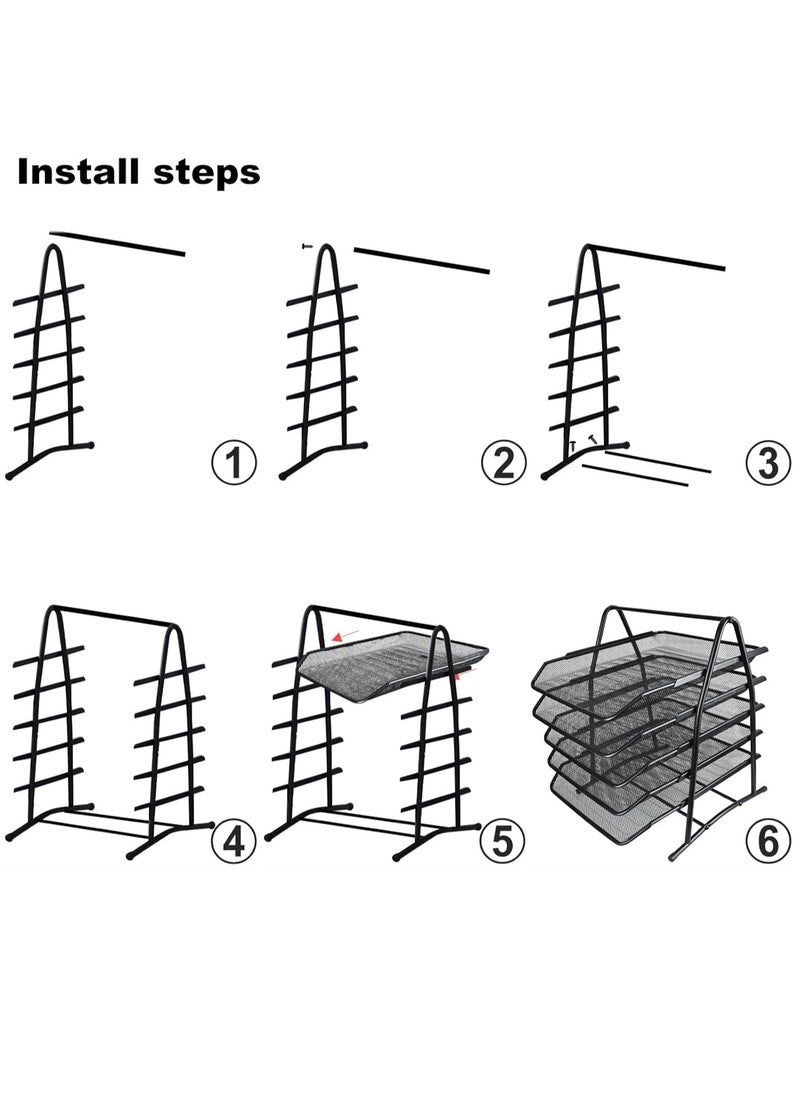 Install steps

①

②

③

④

⑤

⑥