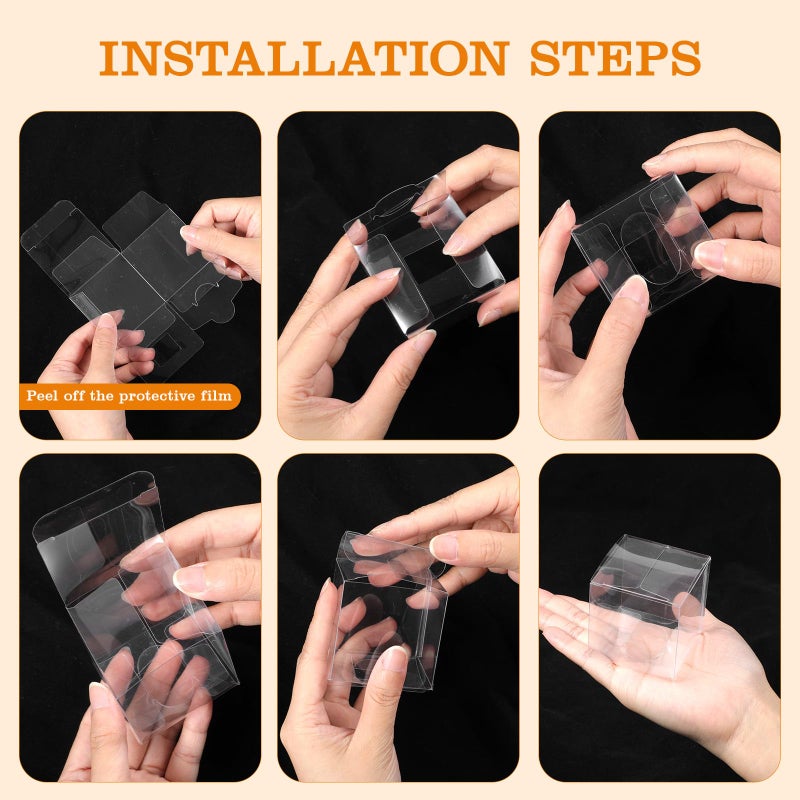 INSTALLATION STEPS

Peel off the protective film