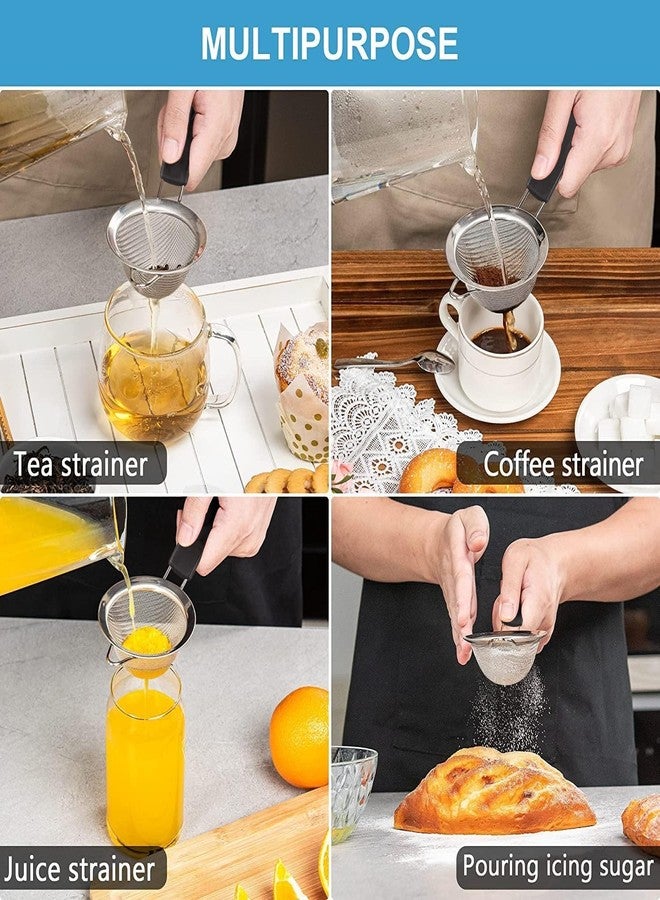 MULTIPURPOSE

Tea strainer

Coffee strainer

Juice strainer

Pouring icing sugar