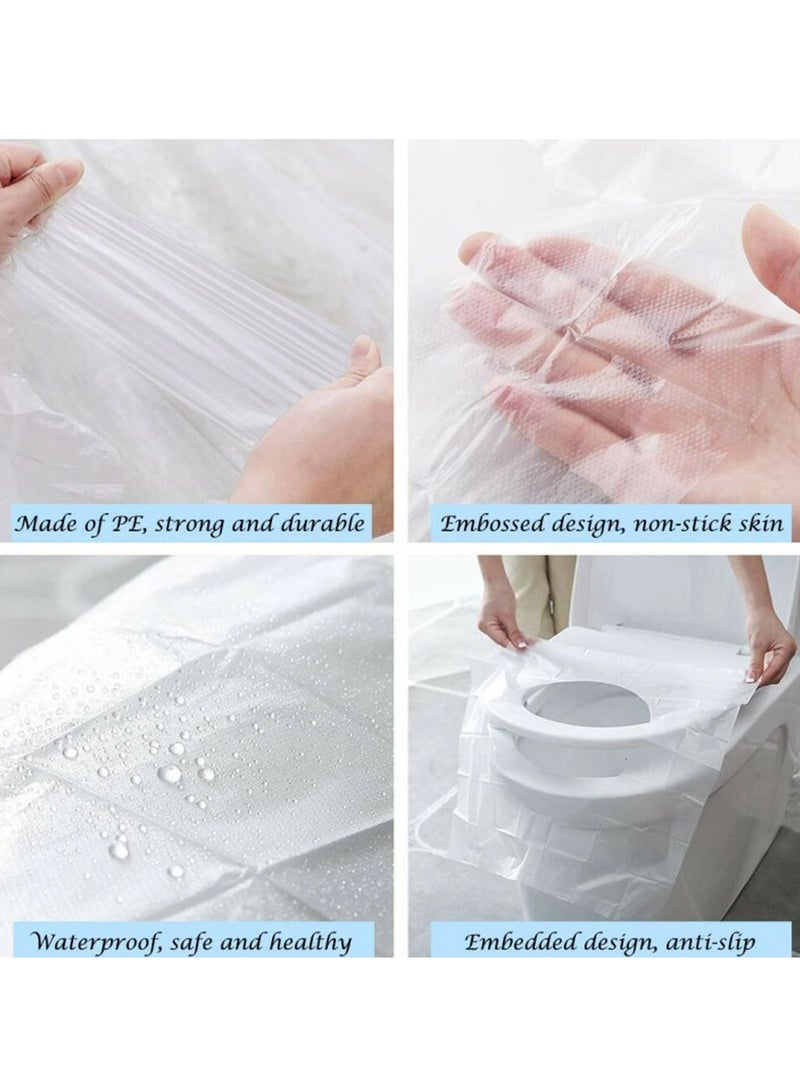 Made of PE, strong and durable

Embossed design, non-stick skin

Waterproof, safe and healthy

Embedded design, anti-slip