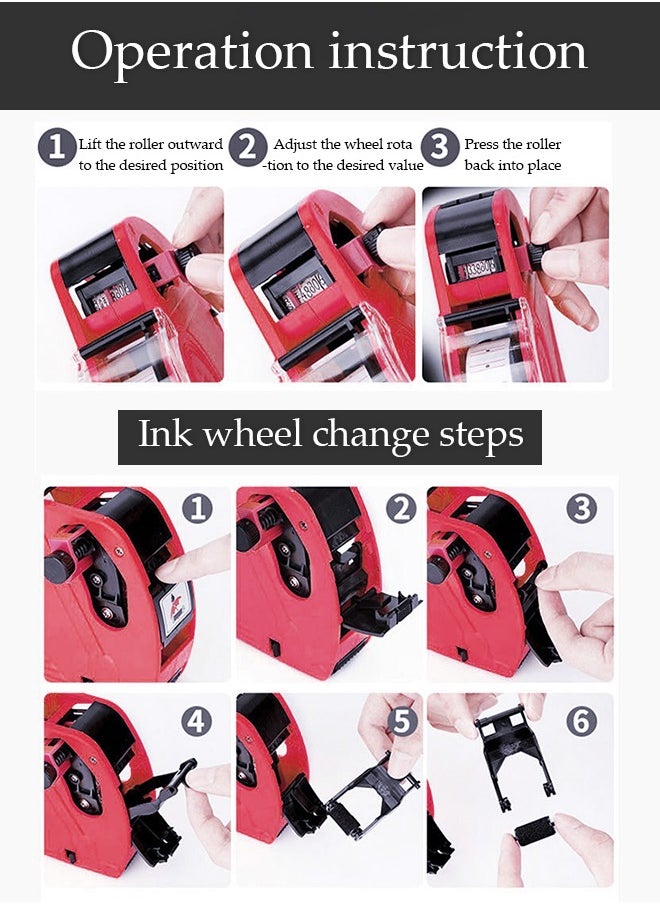 Operation instruction

1 Lift the roller outward to the desired position

2 Adjust the wheel rota -tion to the desired value

3 Press the roller back into place

Ink wheel change steps

1

2

3

4

5

6