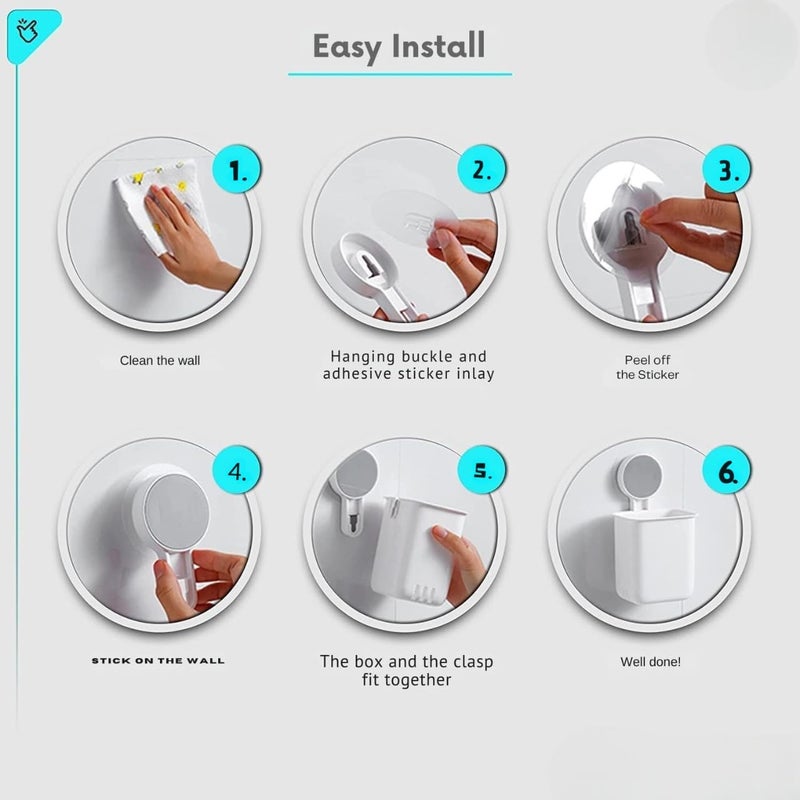 Easy Install

1.

Clean the wall

2.

Hanging buckle and adhesive sticker inlay

3.

Peel off the Sticker

4.

STICK ON THE WALL

5.

The box and the clasp fit together

6.

Well done!