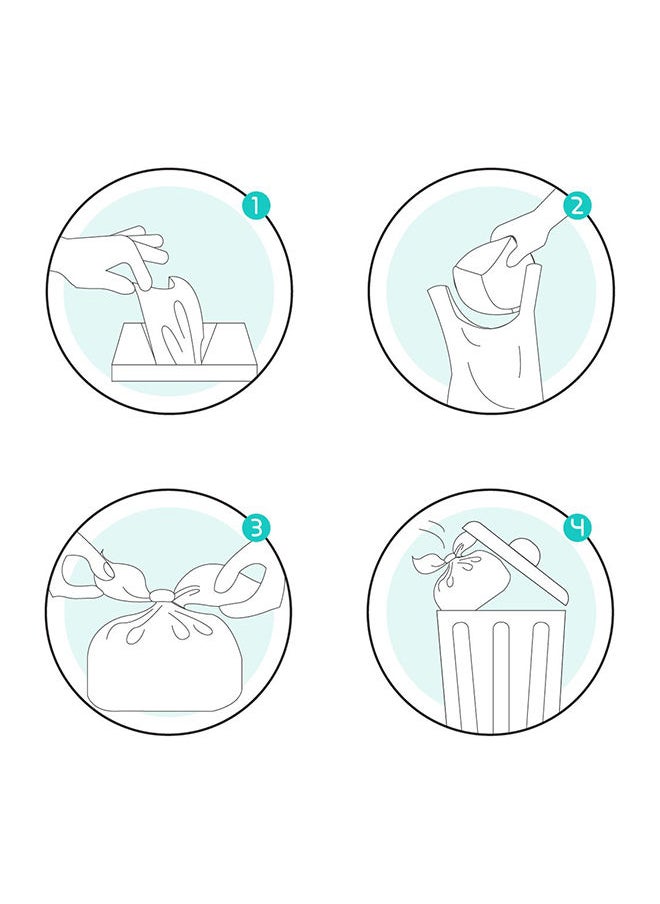 1

2

3

4